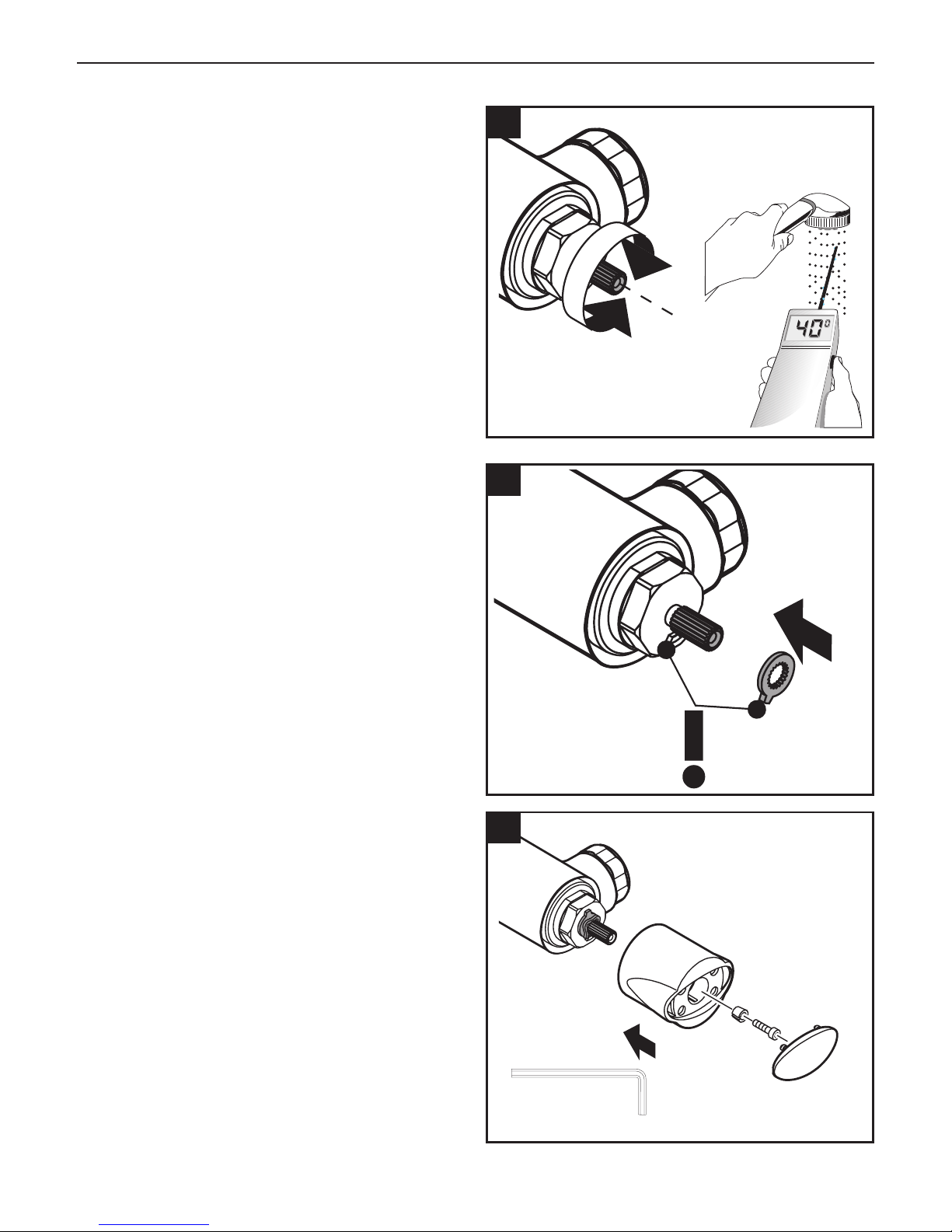 40°