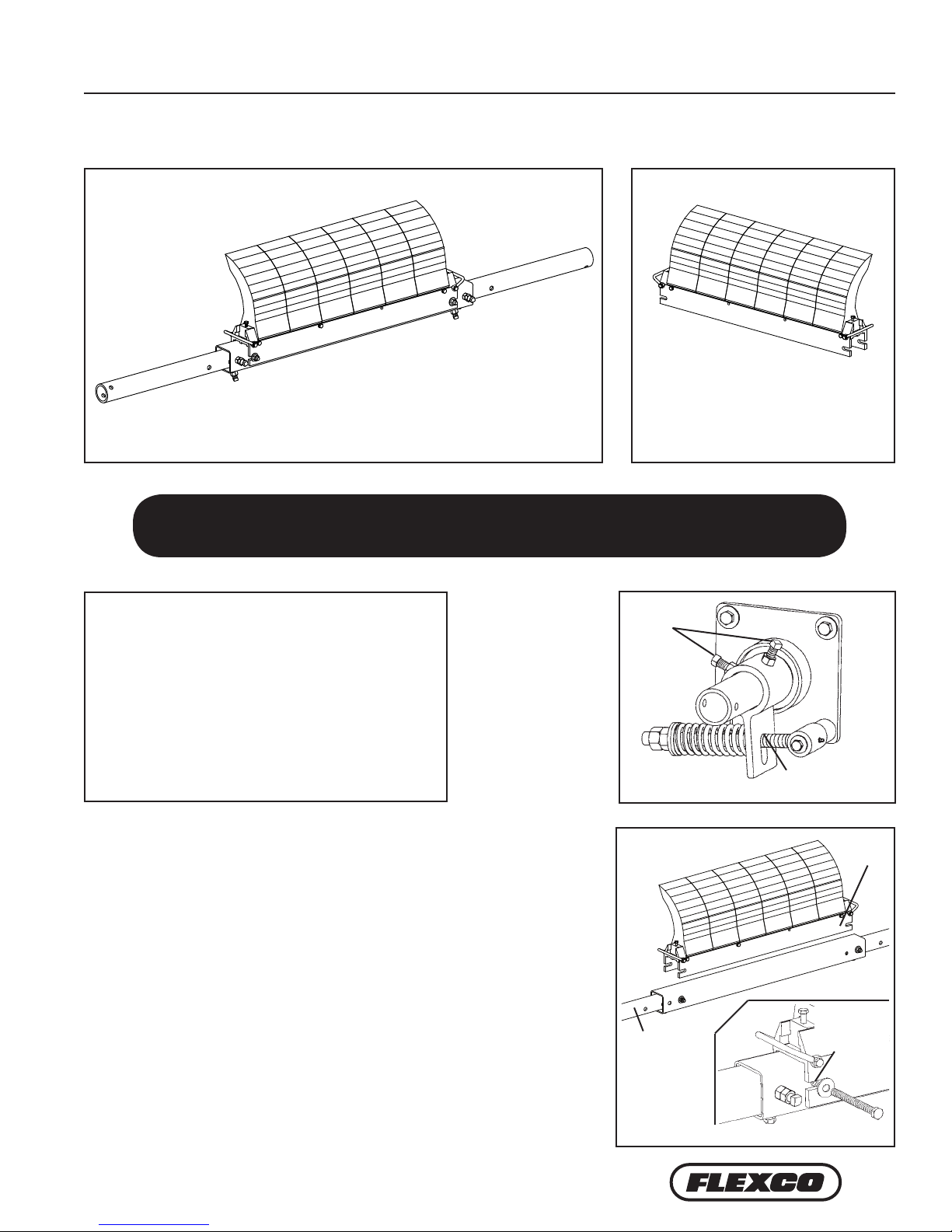 FLEXCO