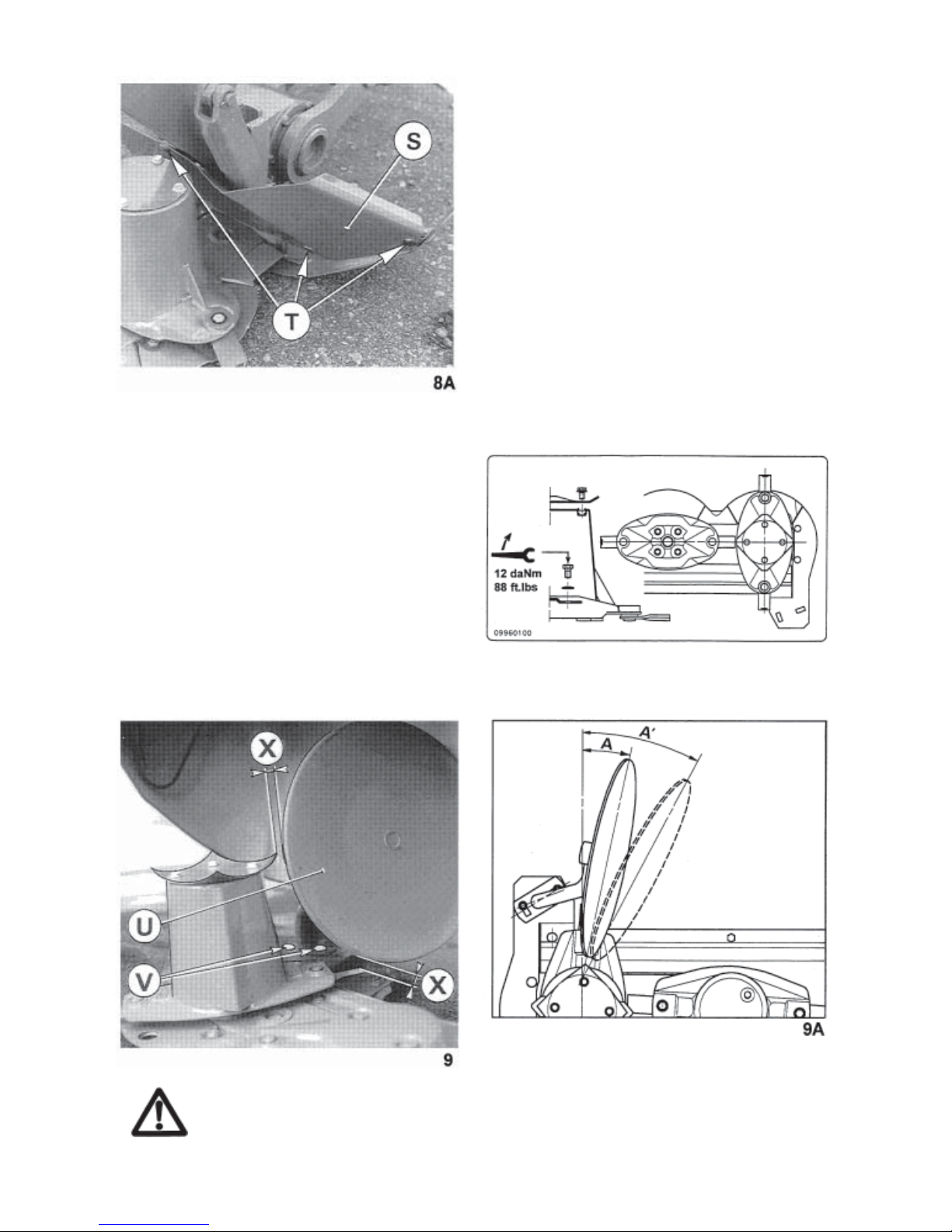 S

T

8A

12 daNm
88 ft.lbs

09960100

X

U

V

X

9

A

A'

9A