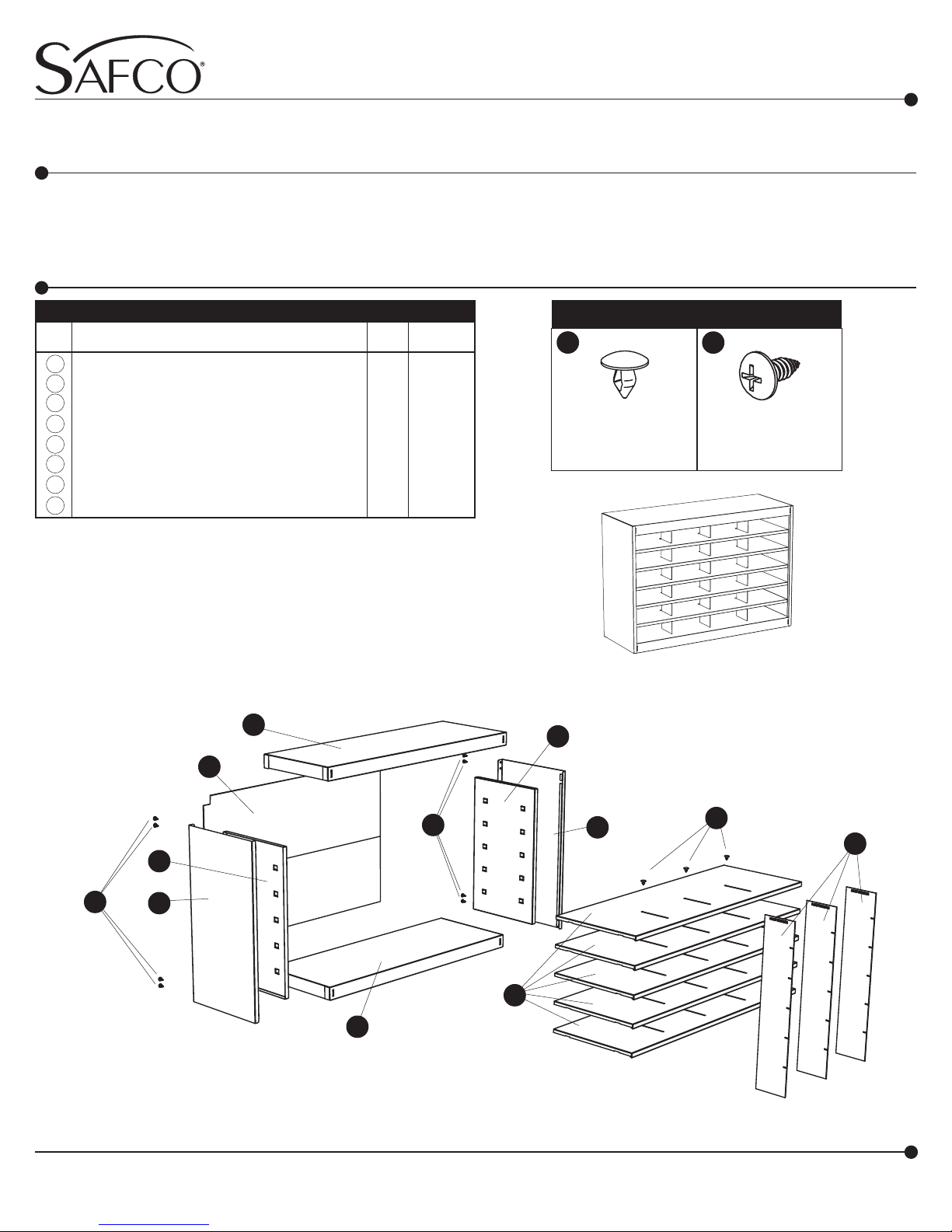 SAFCO®