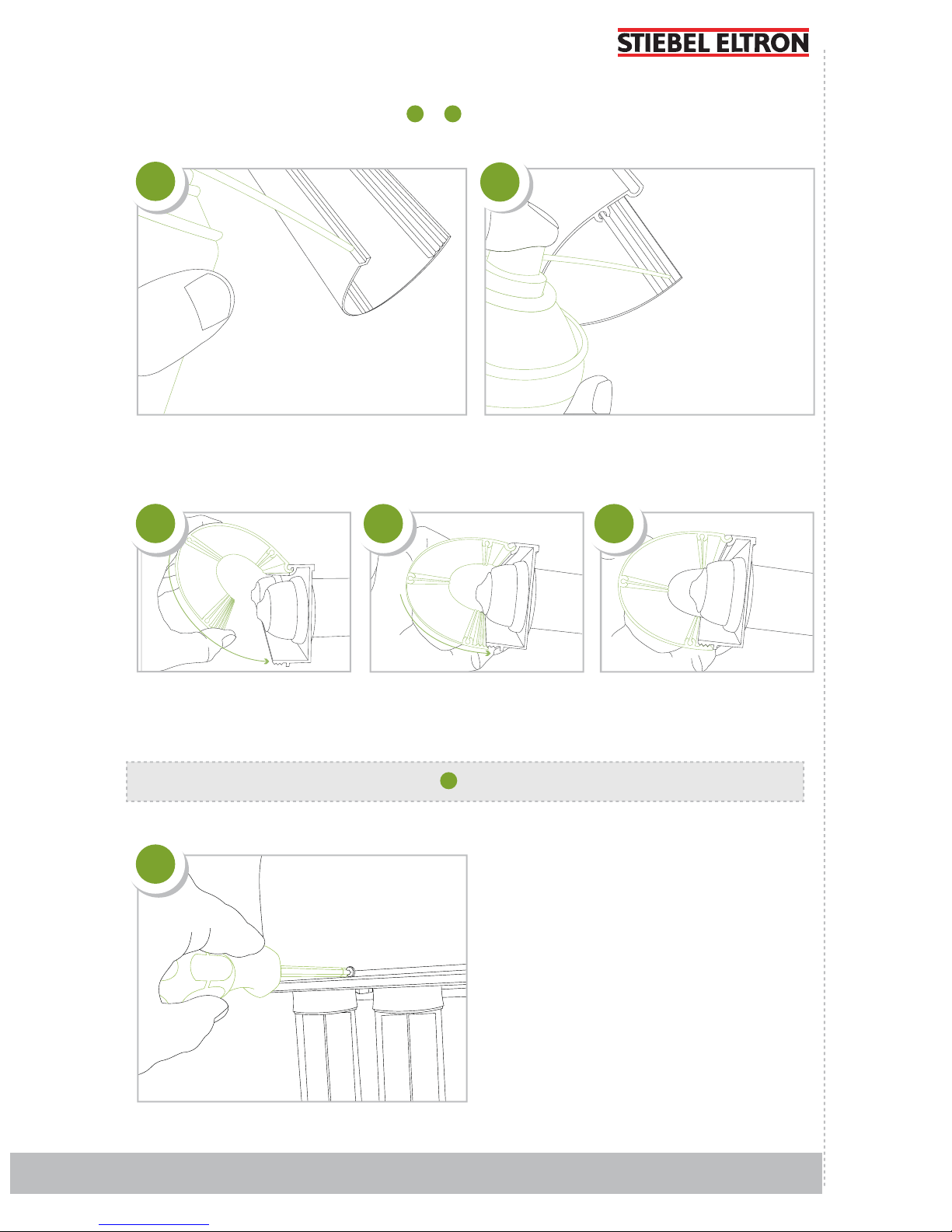 STIEBEL ELTRON