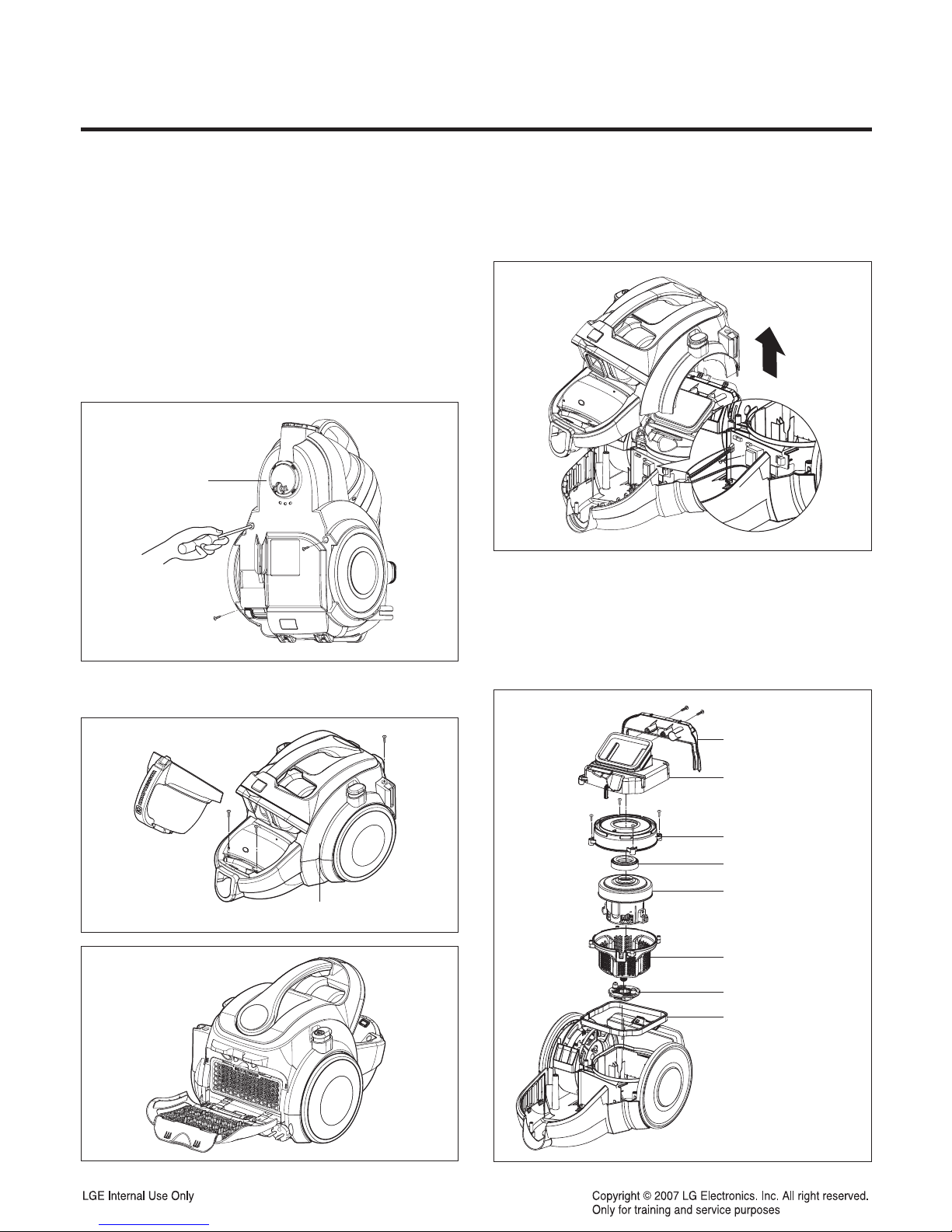 LGE Internal Use Only

Copyright © 2007 LG Electronics. Inc. All right reserved.
Only for training and service purposes