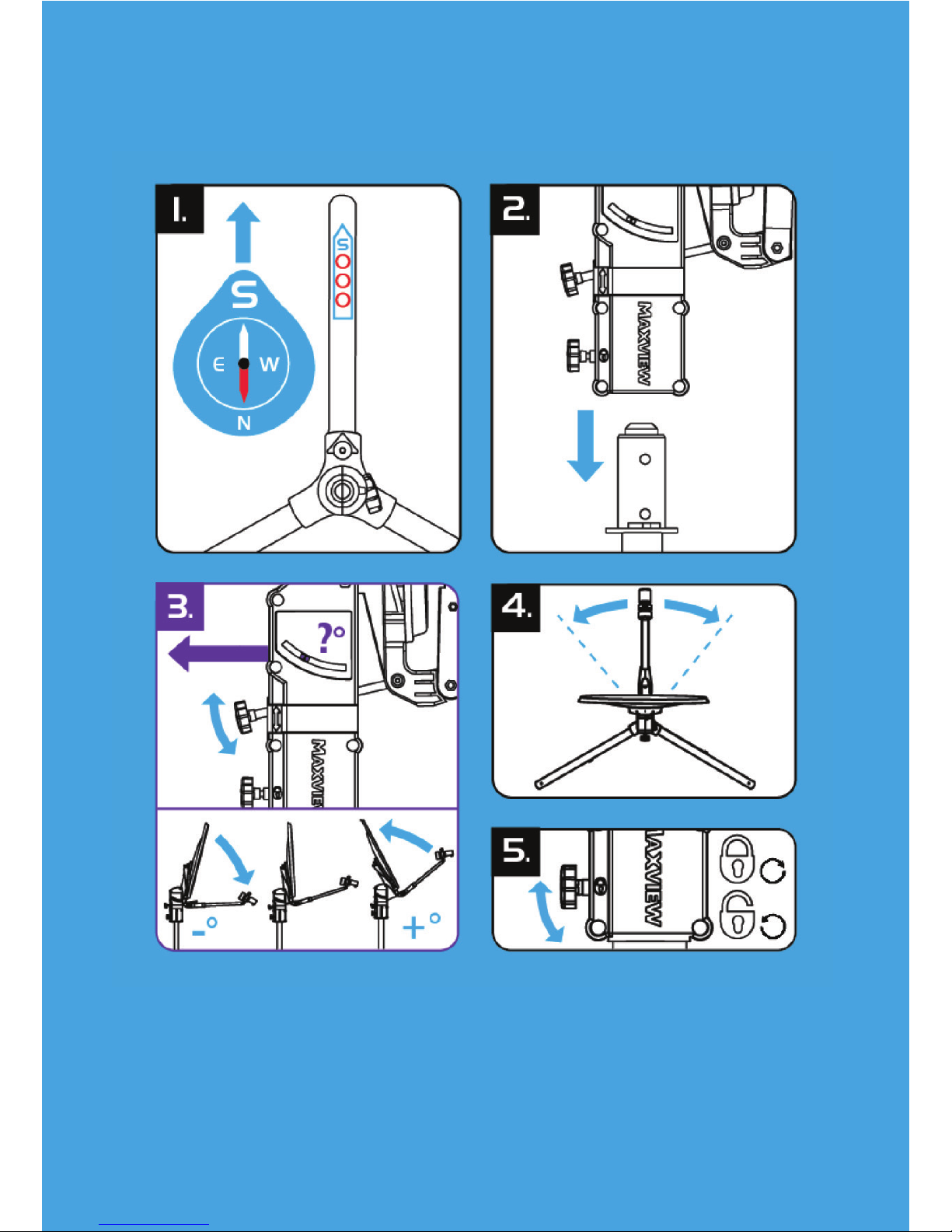 1.

S

E W

N

S

2.

MAXVIEW

3.

?°

MAXVIEW

-°

+°

4.

5.

MAXVIEW