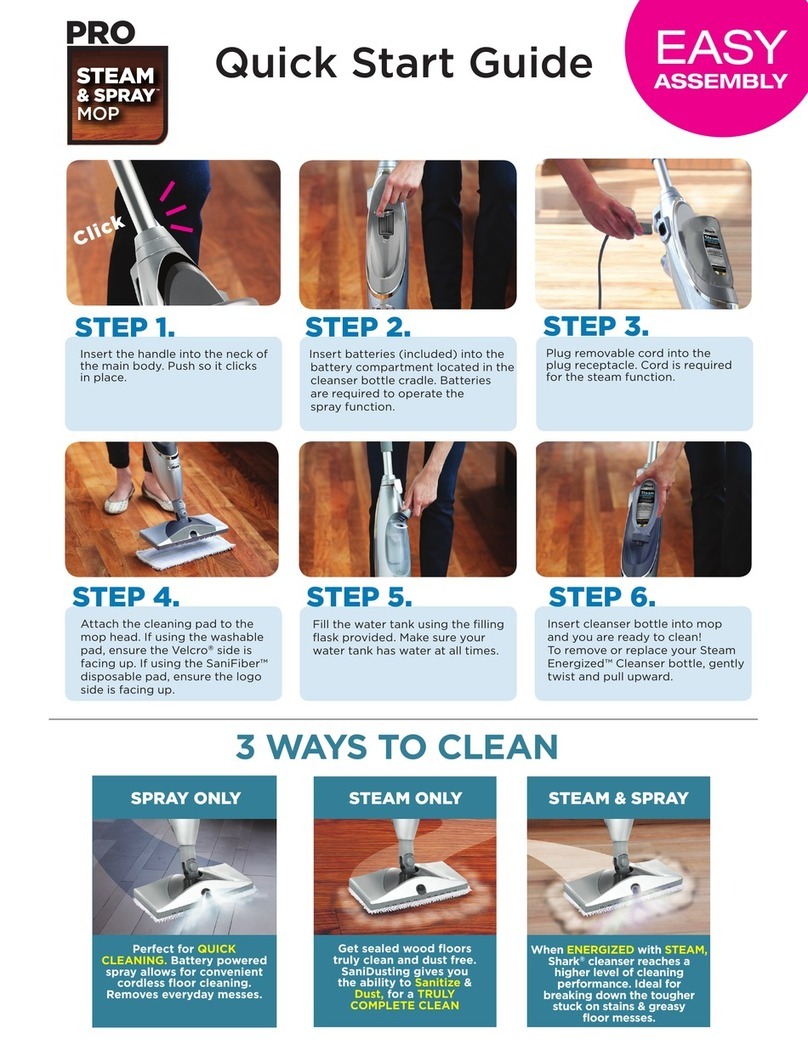 PRO
STEAM & SPRAY™ MOP

Quick Start Guide

EASY ASSEMBLY

Click

STEP 1.
Insert the handle into the neck of the main body. Push so it clicks in place.

STEP 2.
Insert batteries (included) into the battery compartment located in the cleanser bottle cradle. Batteries are required to operate the spray function.

STEP 3.
Plug removable cord into the plug receptacle. Cord is required for the steam function.

STEP 4.
Attach the cleaning pad to the mop head. If using the washable pad, ensure the Velcro® side is facing up. If using the SaniFiber™ disposable pad, ensure the logo side is facing up.

STEP 5.
Fill the water tank using the filling flask provided. Make sure your water tank has water at all times.

STEP 6.
Insert cleanser bottle into mop and you are ready to clean! To remove or replace your Steam Energized™ Cleanser bottle, gently twist and pull upward.

3 WAYS TO CLEAN

SPRAY ONLY
Perfect for QUICK CLEANING. Battery powered spray allows for convenient cordless floor cleaning. Removes everyday messes.

STEAM ONLY
Get sealed wood floors truly clean and dust free. SaniDusting gives you the ability to Sanitize & Dust, for a TRULY COMPLETE CLEAN

STEAM & SPRAY
When ENERGIZED with STEAM, Shark® cleanser reaches a higher level of cleaning performance. Ideal for breaking down the tougher stuck on stains & greasy floor messes.