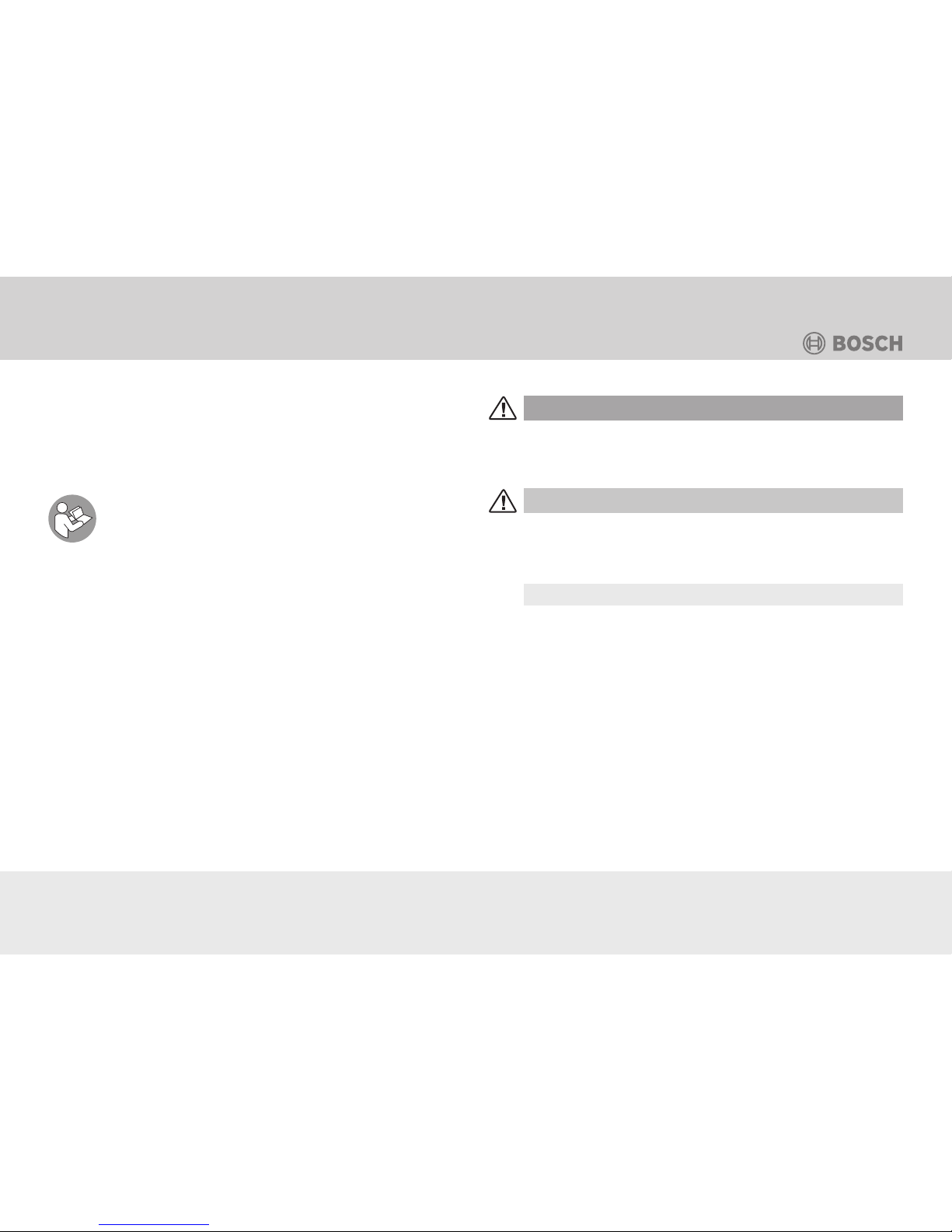 BOSCH