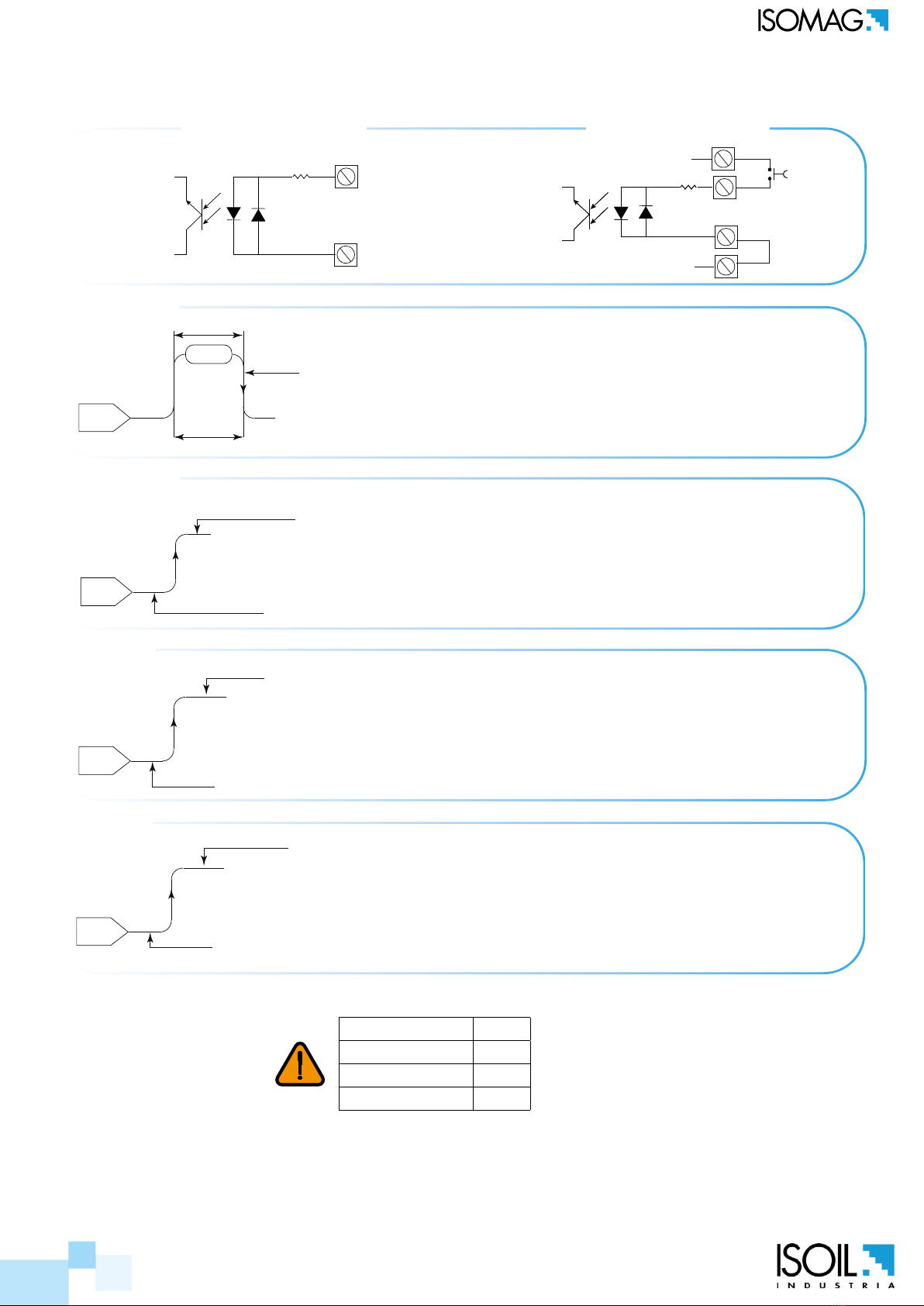 ISOMAG

ISOIL
INDUSTRIA