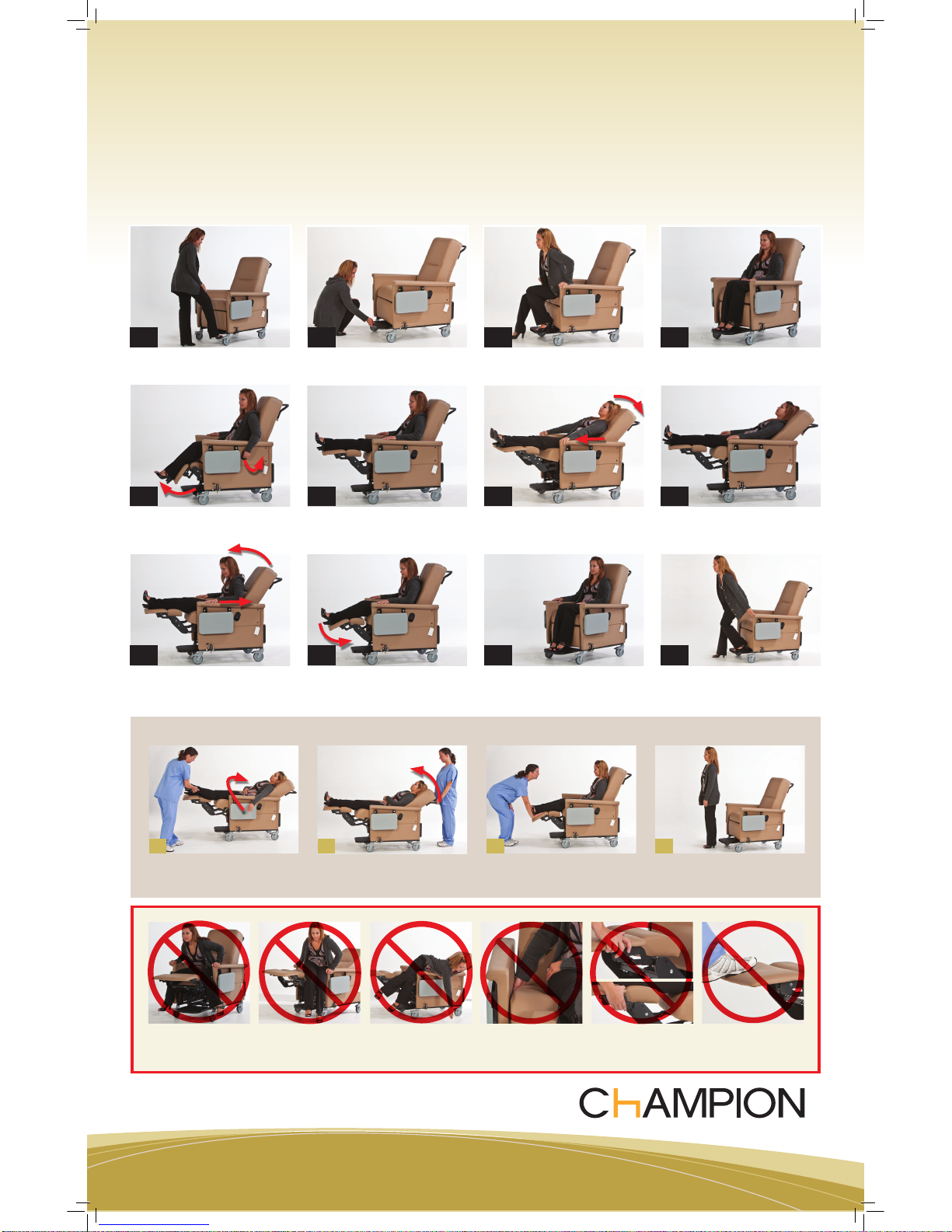 CHAMPION