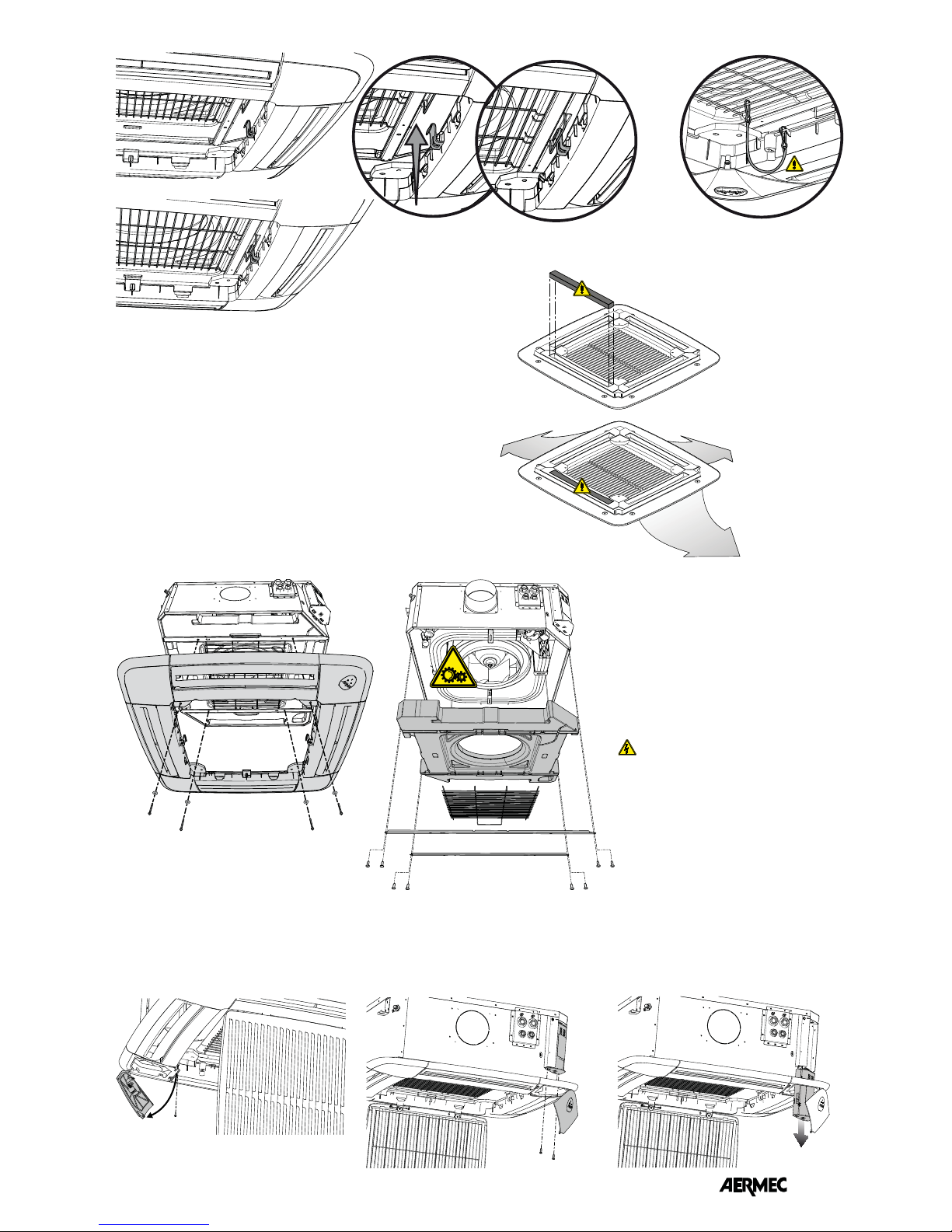 AERMEC