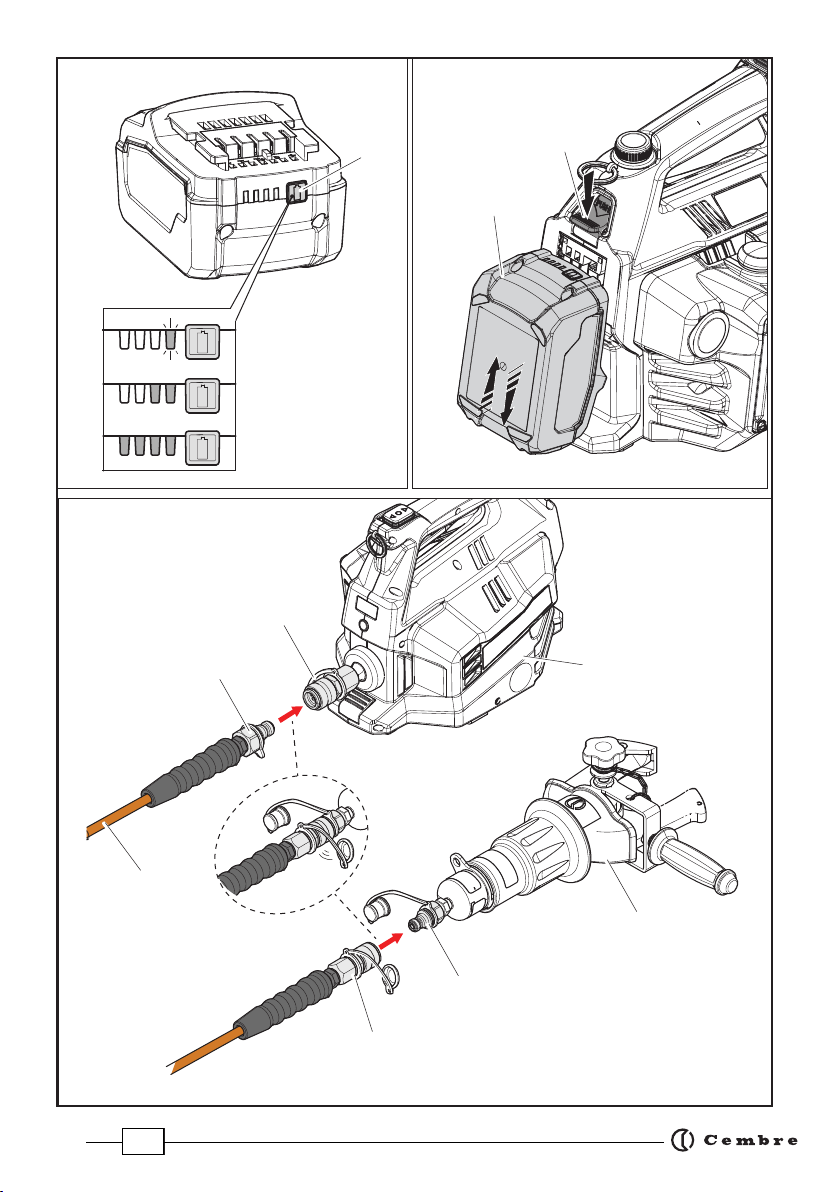 Cembre