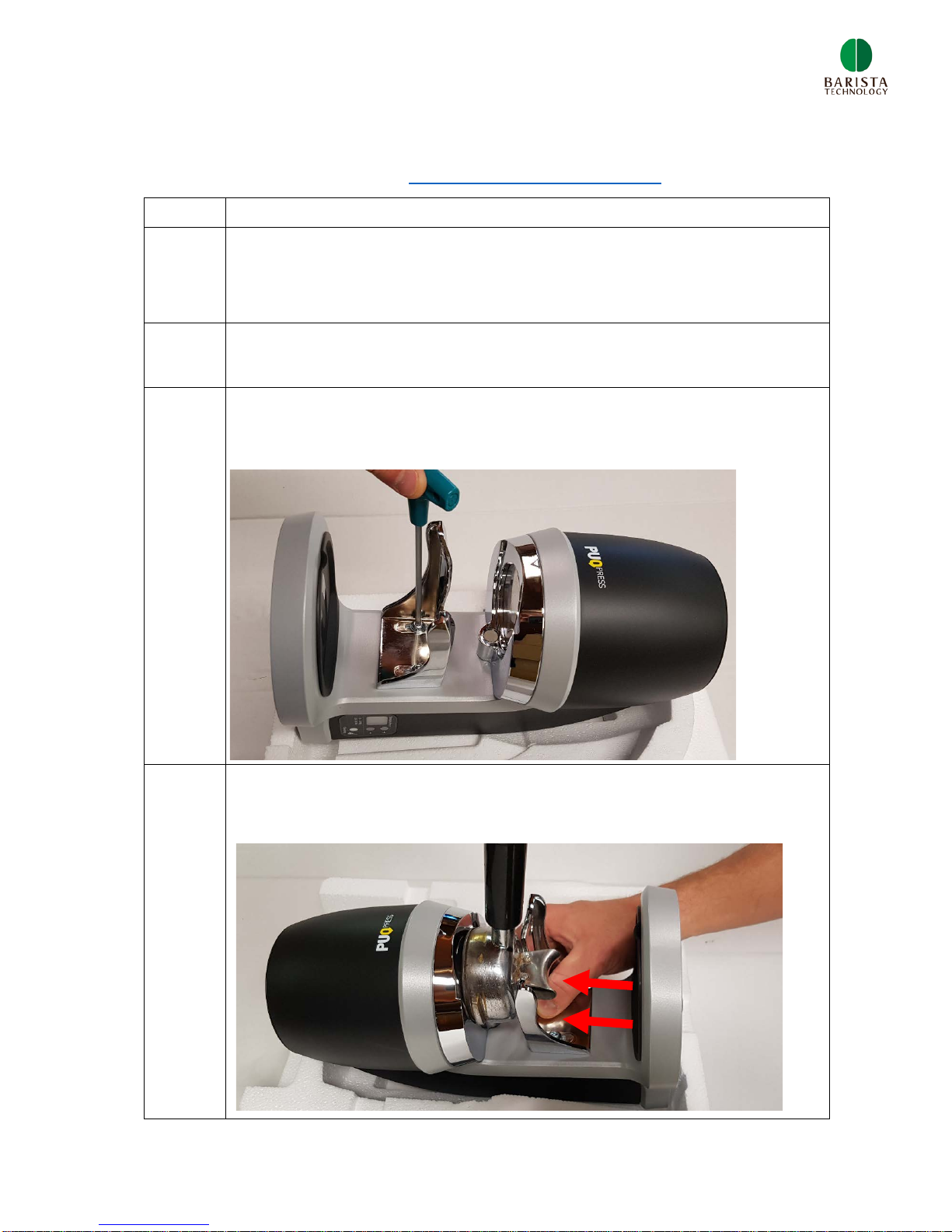 BARISTA
TECHNOLOGY

PUQPRESS

PUQPRESS