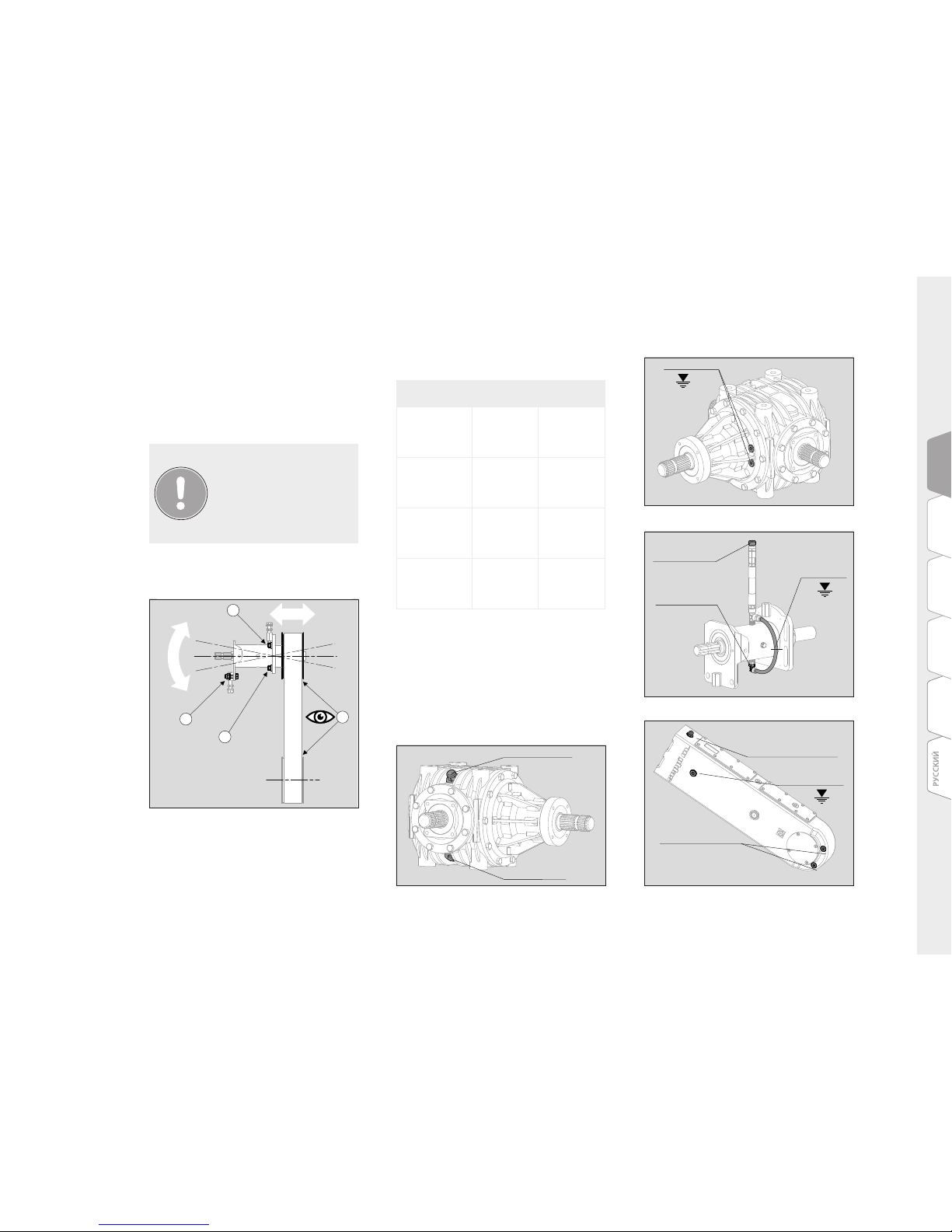 РУССКИЙ