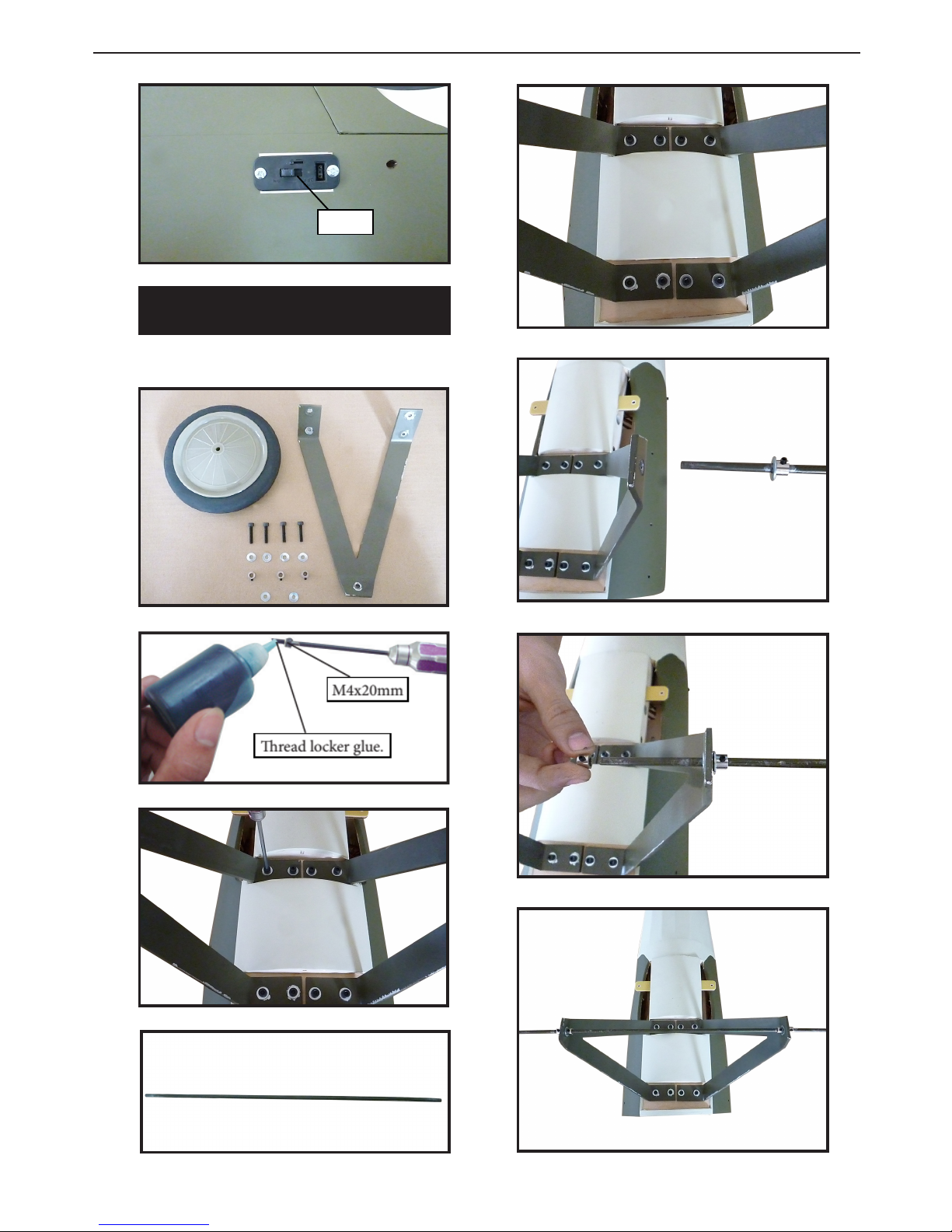 M4x20mm

Thread locker glue.