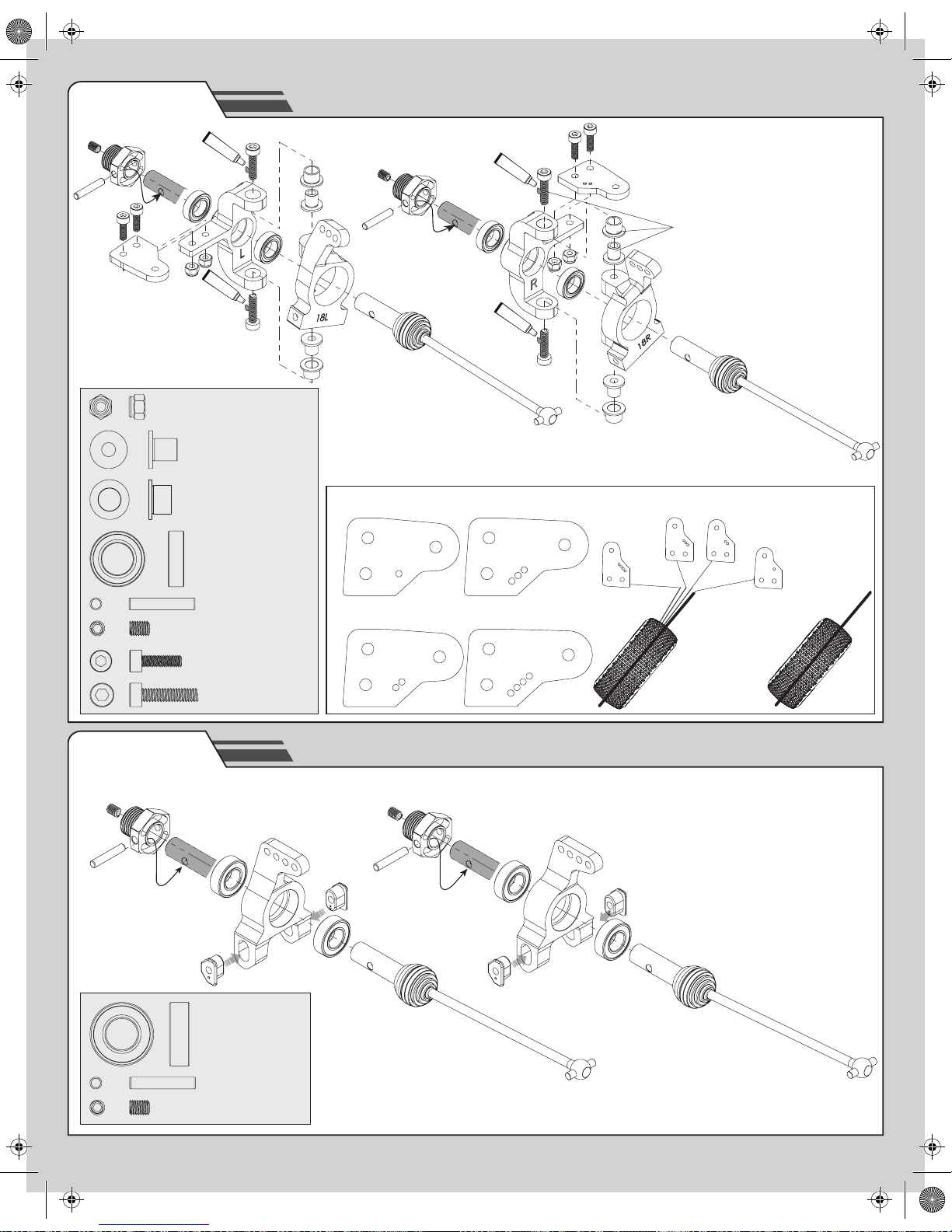 L

18L

R

18R