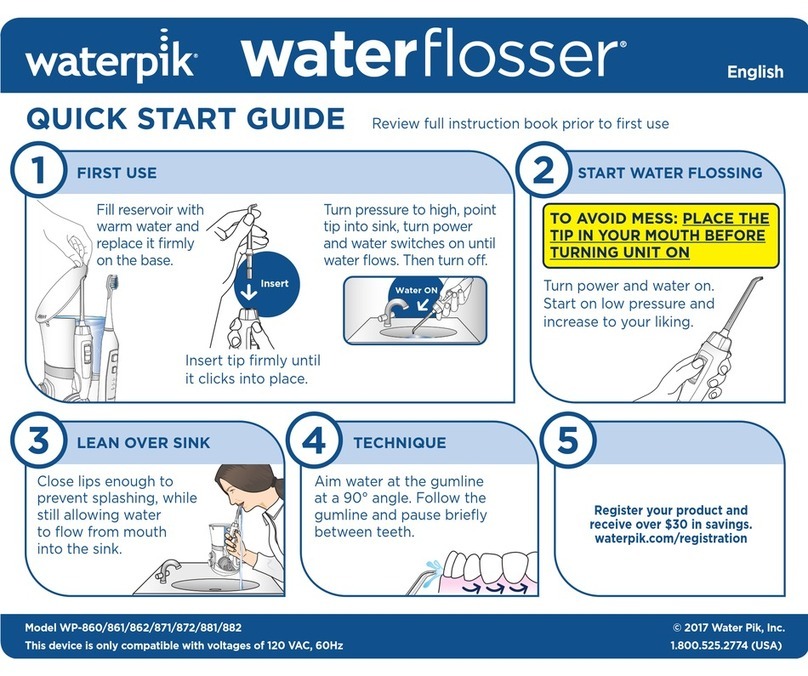 waterpik® waterflosser®

English

QUICK START GUIDE

Review full instruction book prior to first use

1 FIRST USE

Fill reservoir with warm water and replace it firmly on the base.

Insert

Insert tip firmly until it clicks into place.

Turn pressure to high, point tip into sink, turn power and water switches on until water flows. Then turn off.

Water ON

2 START WATER FLOSSING

TO AVOID MESS: PLACE THE TIP IN YOUR MOUTH BEFORE TURNING UNIT ON

Turn power and water on. Start on low pressure and increase to your liking.

3 LEAN OVER SINK

Close lips enough to prevent splashing, while still allowing water to flow from mouth into the sink.

4 TECHNIQUE

Aim water at the gumline at a 90° angle. Follow the gumline and pause briefly between teeth.

5

Register your product and receive over $30 in savings. waterpik.com/registration

Model WP-860/861/862/871/872/881/882

This device is only compatible with voltages of 120 VAC, 60Hz

© 2017 Water Pik, Inc.

1.800.525.2774 (USA)