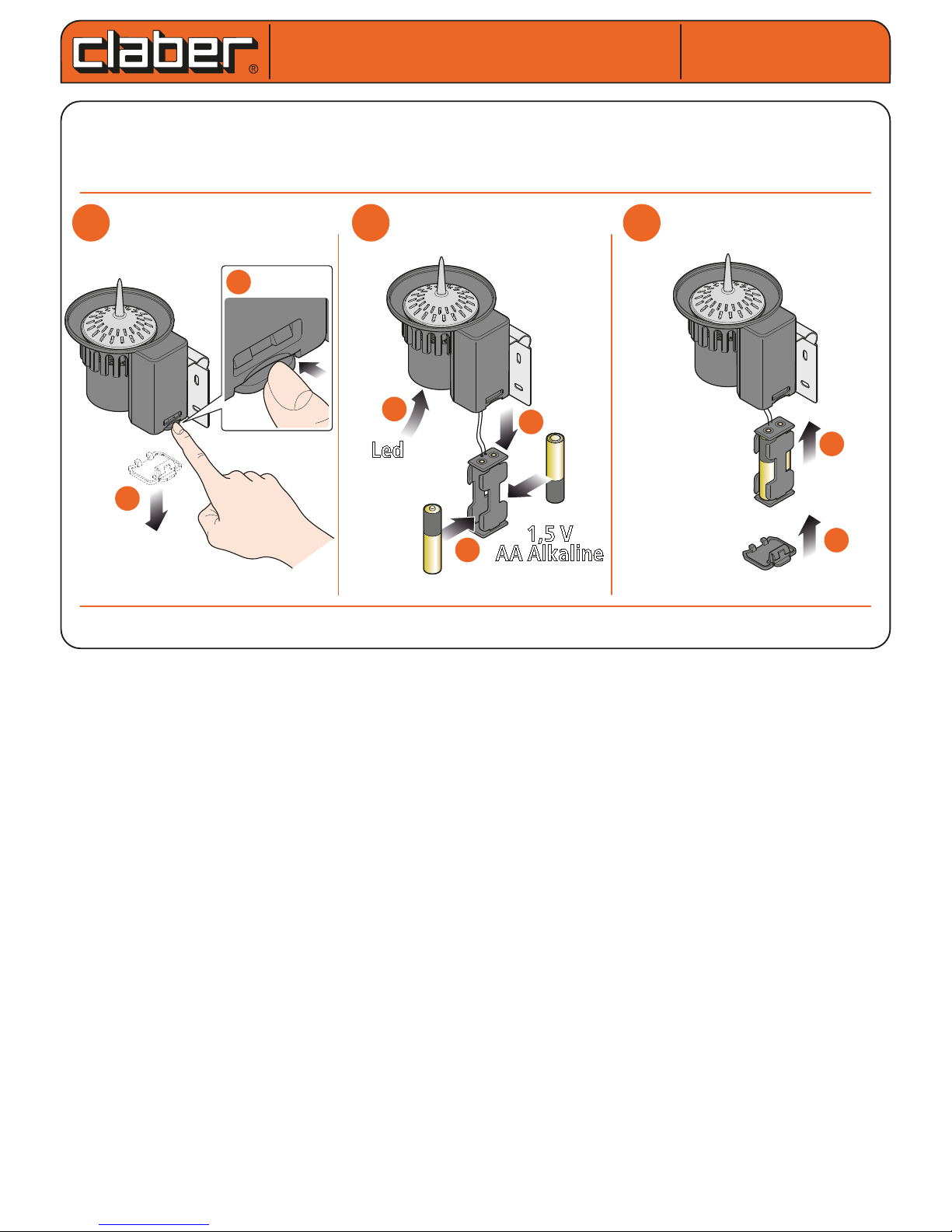 claber®

Led

1,5 V
AA Alkaline