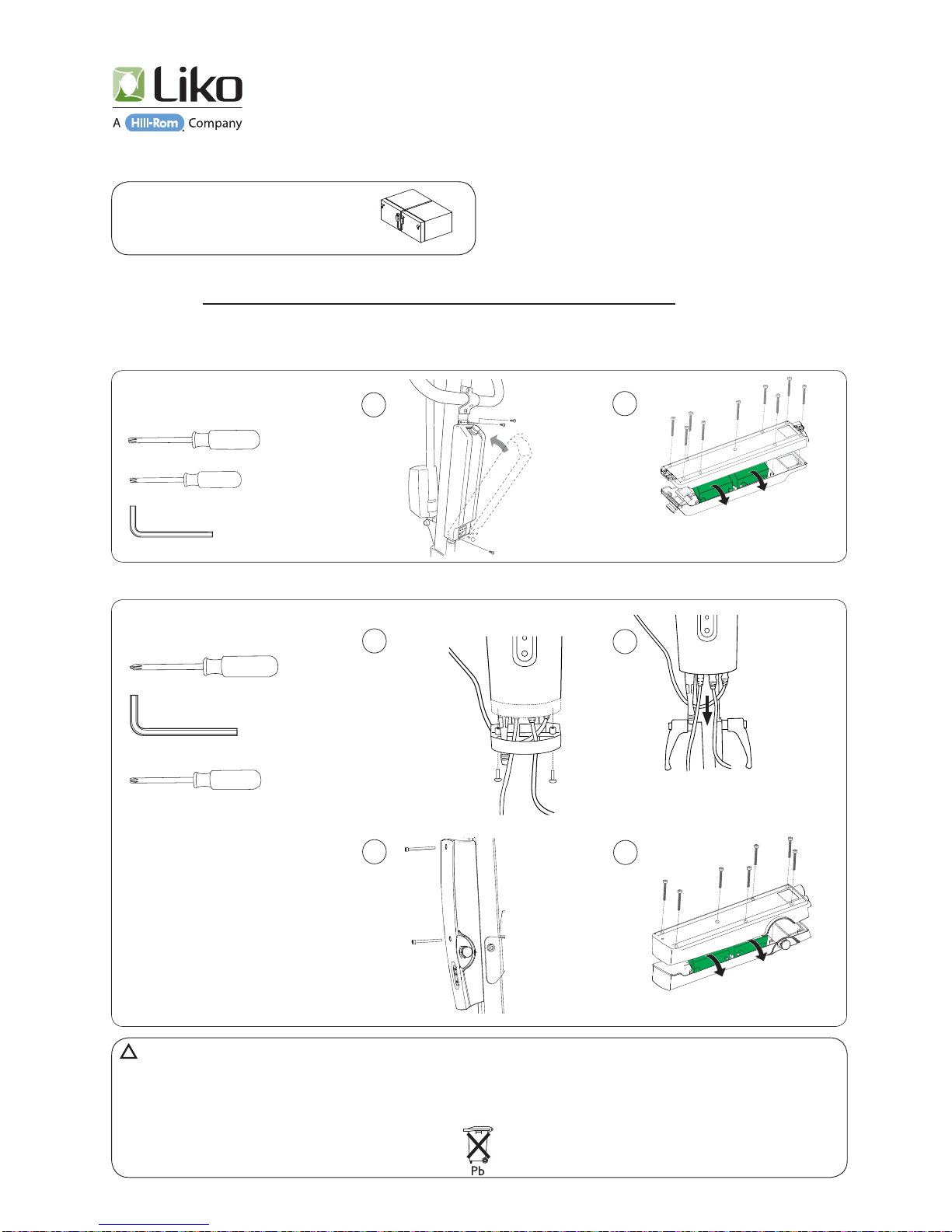 Liko
A Hill-Rom Company

Pb