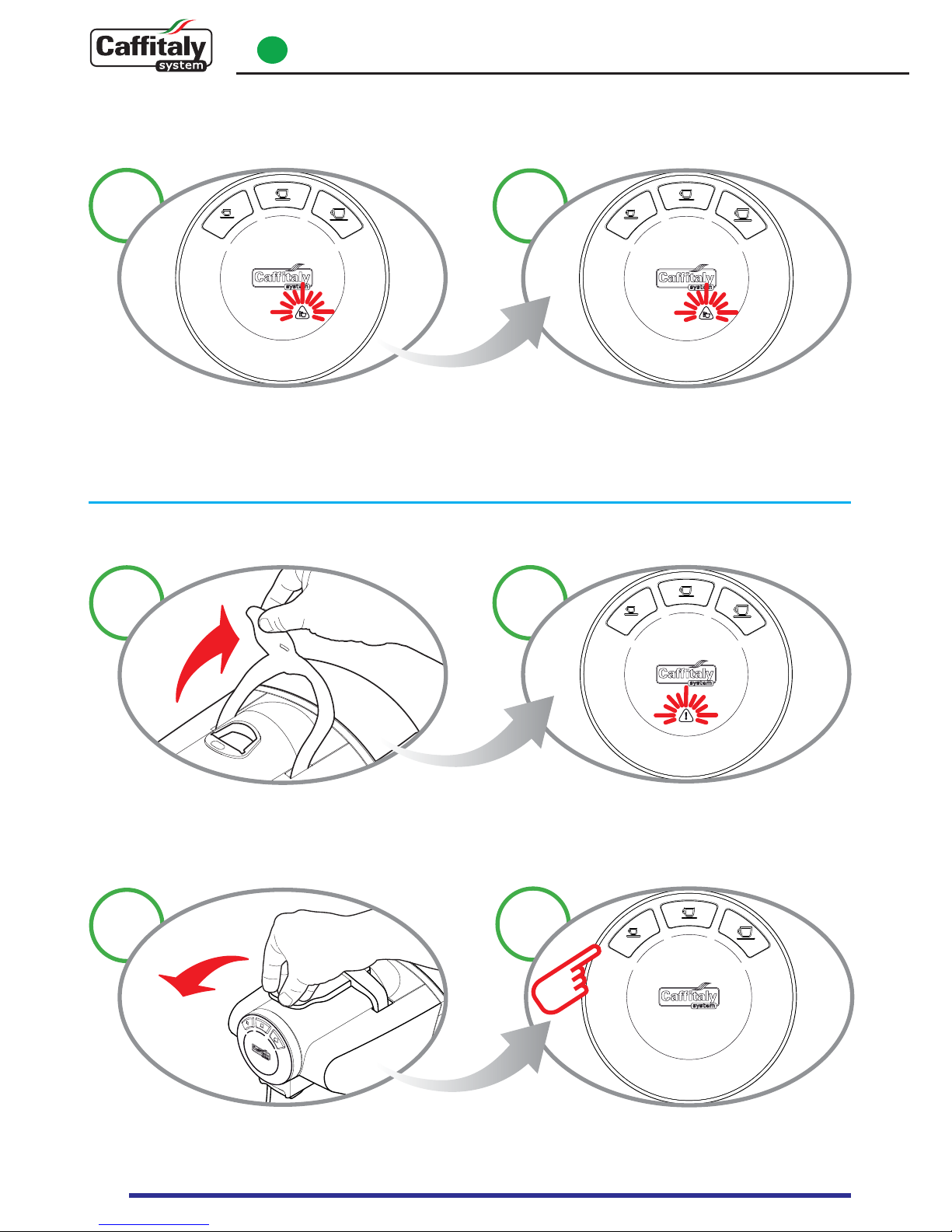 Caffitaly system

Caffitaly system

Caffitaly system

Caffitaly system

Caffitaly system