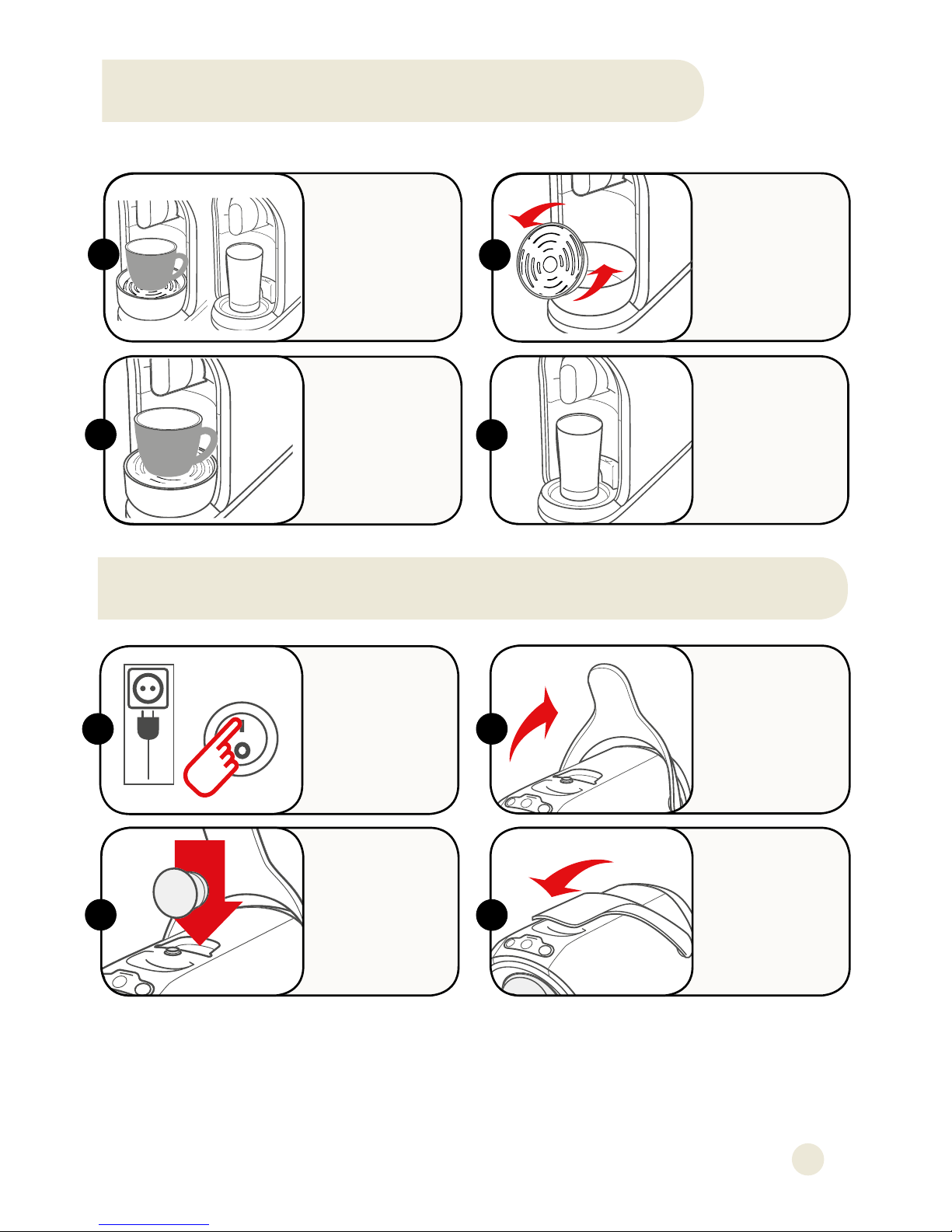 I
O