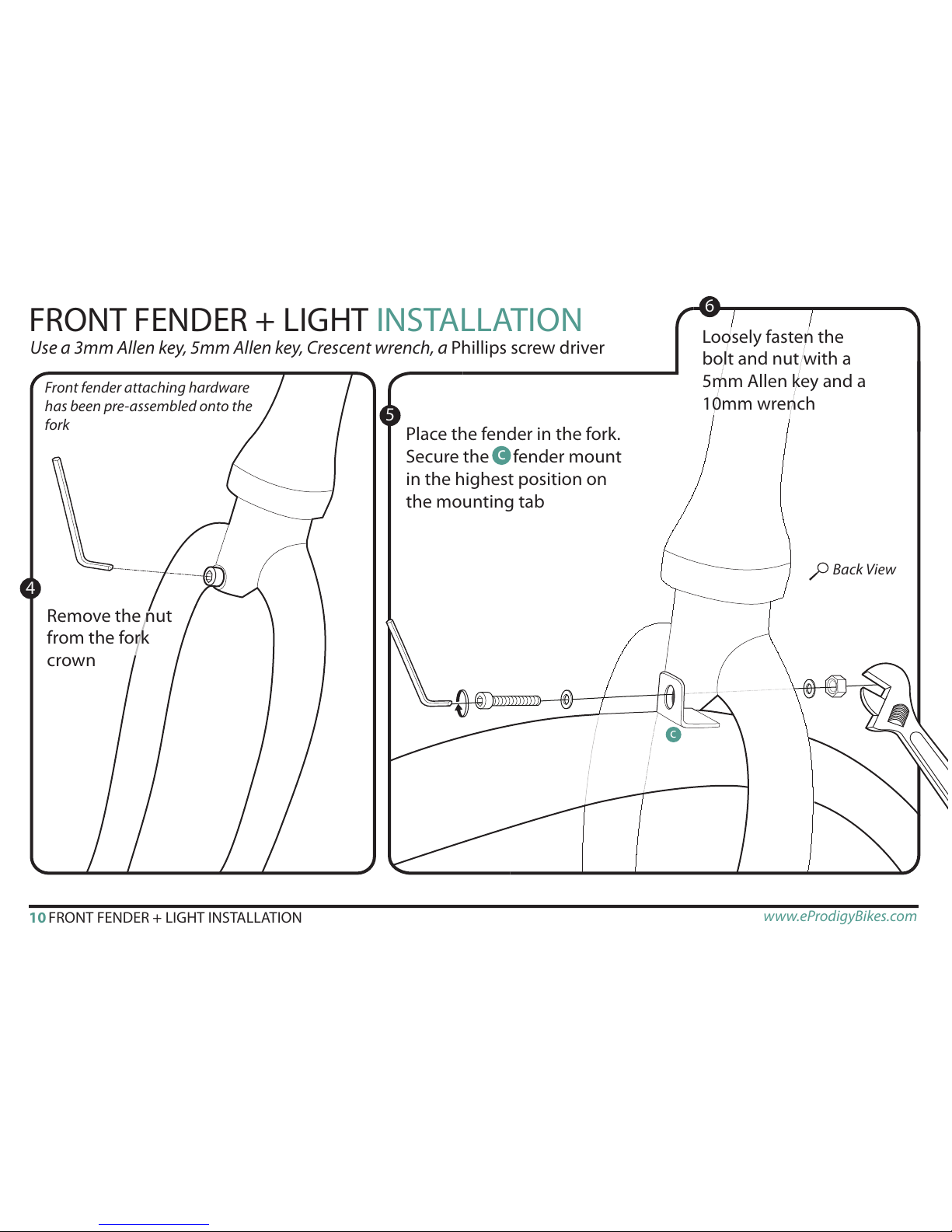 FRONT FENDER + LIGHT INSTALLATION
Use a 3mm Allen key, 5mm Allen key, Crescent wrench, a Phillips screw driver

Front fender attaching hardware has been pre-assembled onto the fork

4
Remove the nut from the fork crown

5
Place the fender in the fork. Secure the C fender mount in the highest position on the mounting tab

6
Loosely fasten the bolt and nut with a 5mm Allen key and a 10mm wrench

Back View

C

10 FRONT FENDER + LIGHT INSTALLATION
www.eProdigyBikes.com