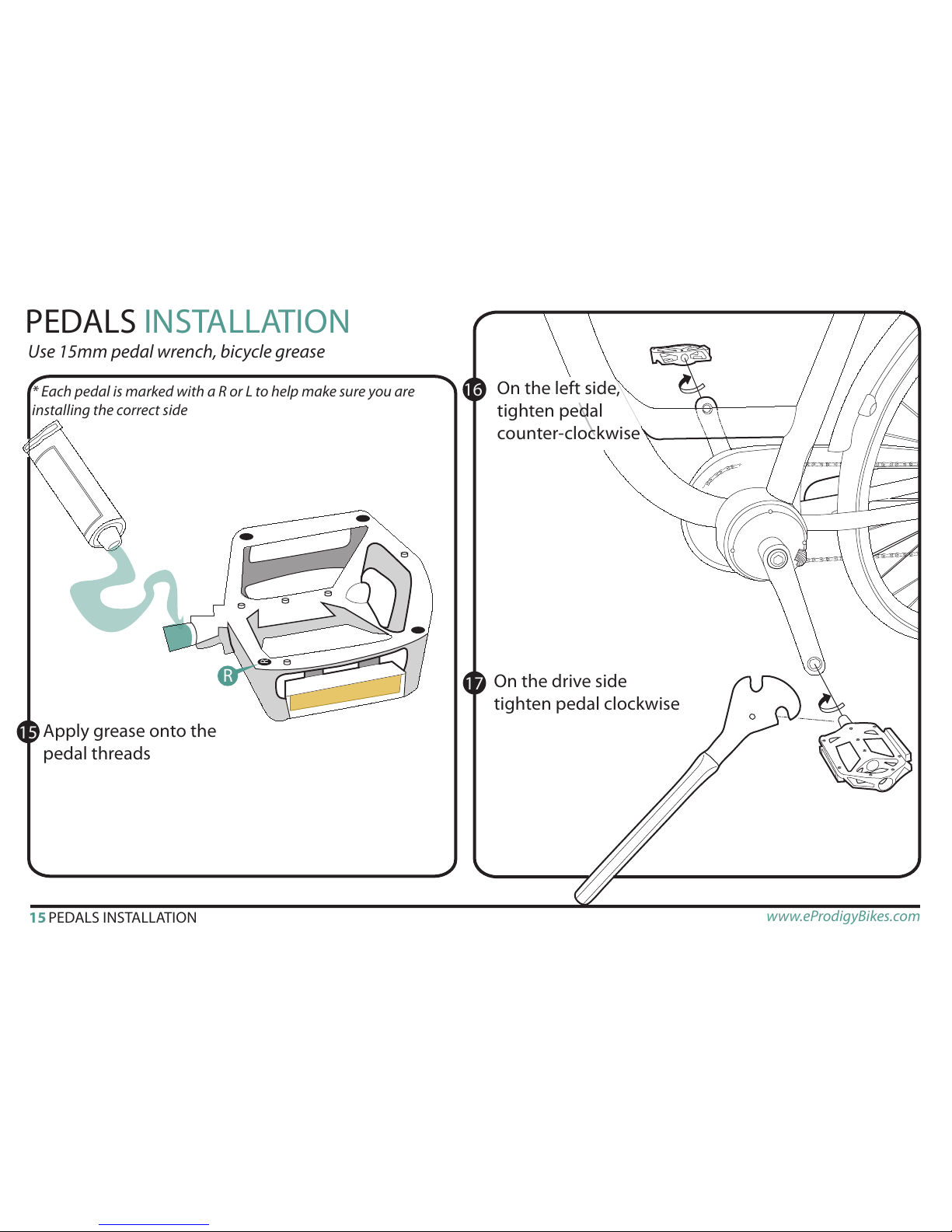 PEDALS INSTALLATION

Use 15mm pedal wrench, bicycle grease

* Each pedal is marked with a R or L to help make sure you are installing the correct side

R

15 Apply grease onto the pedal threads

16 On the left side, tighten pedal counter-clockwise

17 On the drive side tighten pedal clockwise

15 PEDALS INSTALLATION

www.eProdigyBikes.com