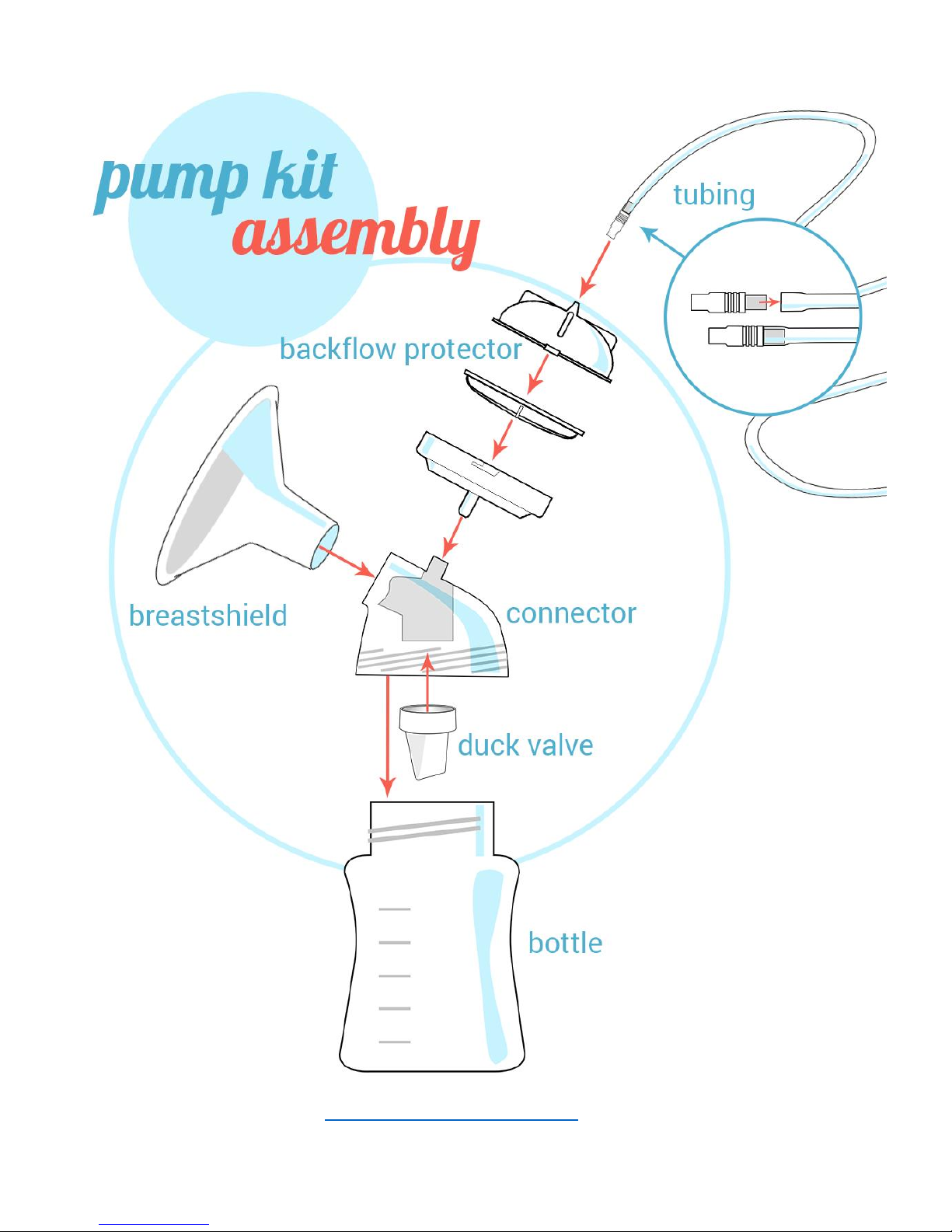 pump kit
assembly

tubing

backflow protector

breastshield

connector

duck valve

bottle