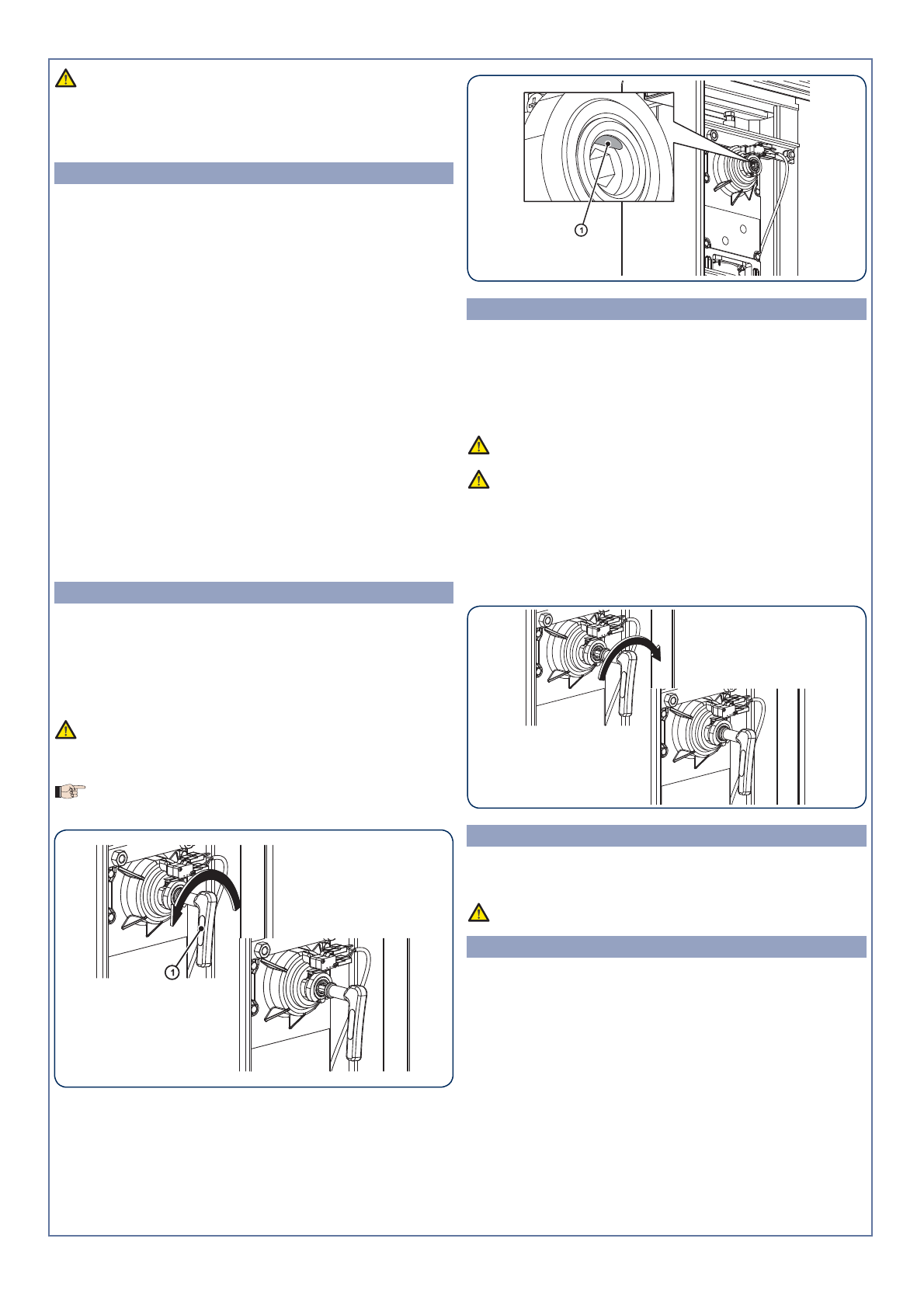 1

1