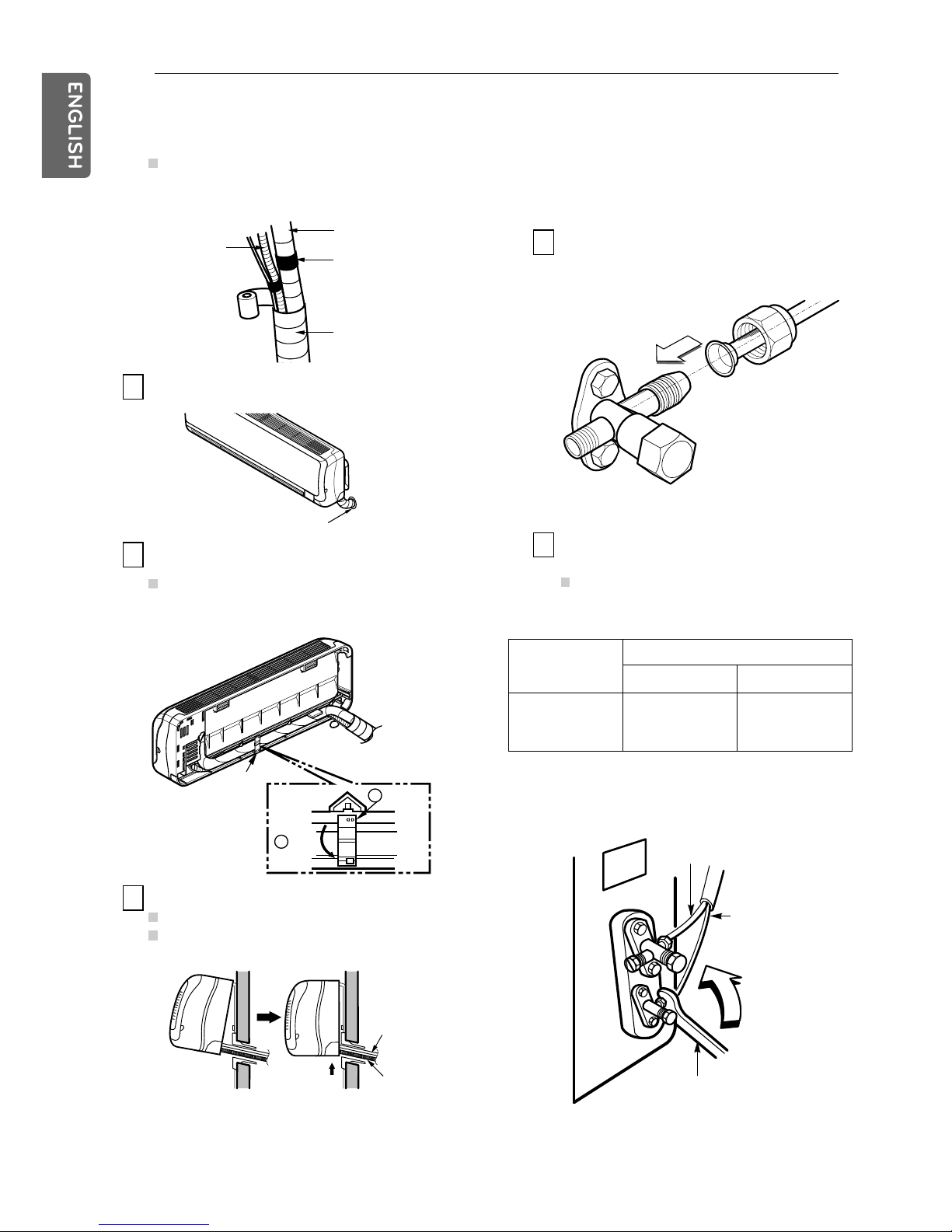 ENGLISH