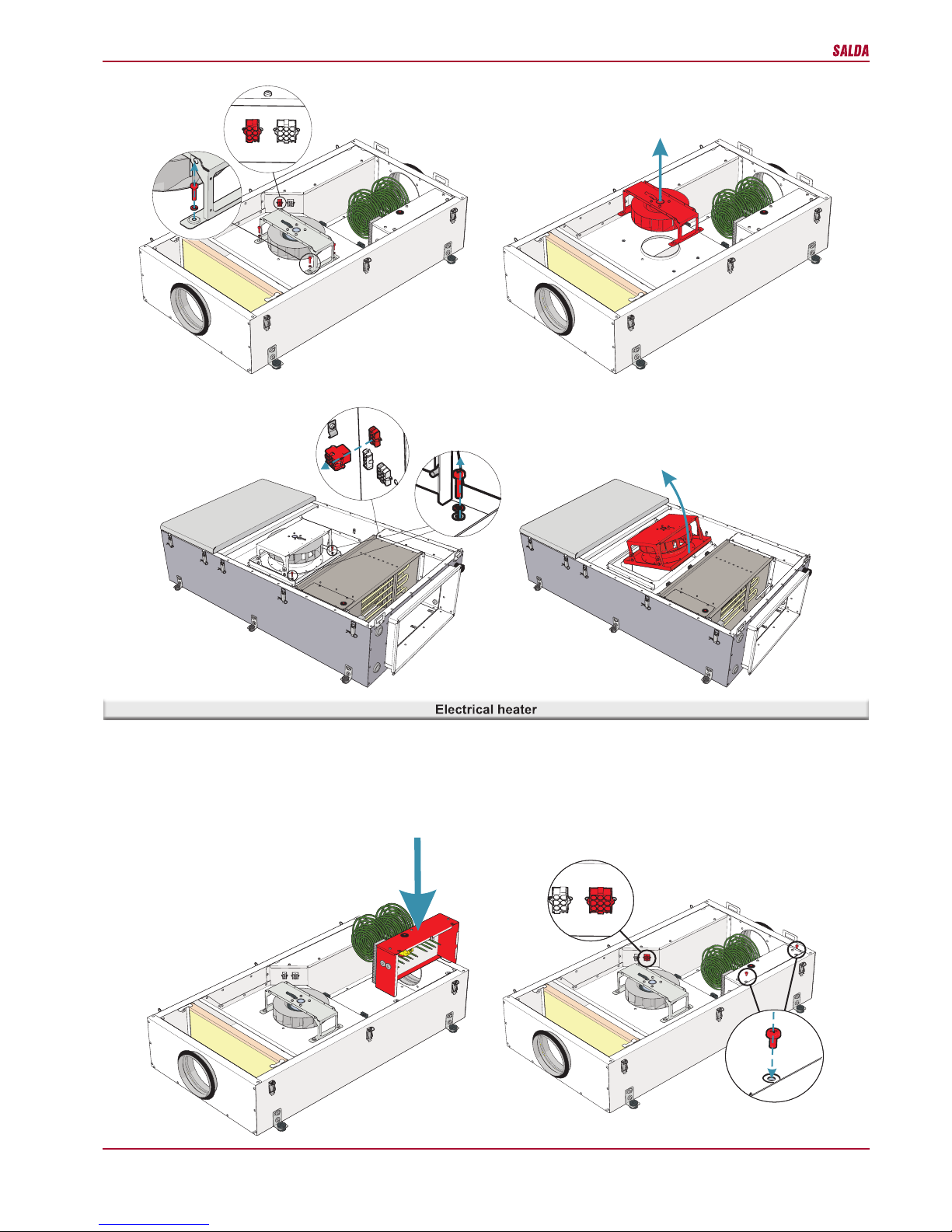 SALDA

Electrical heater