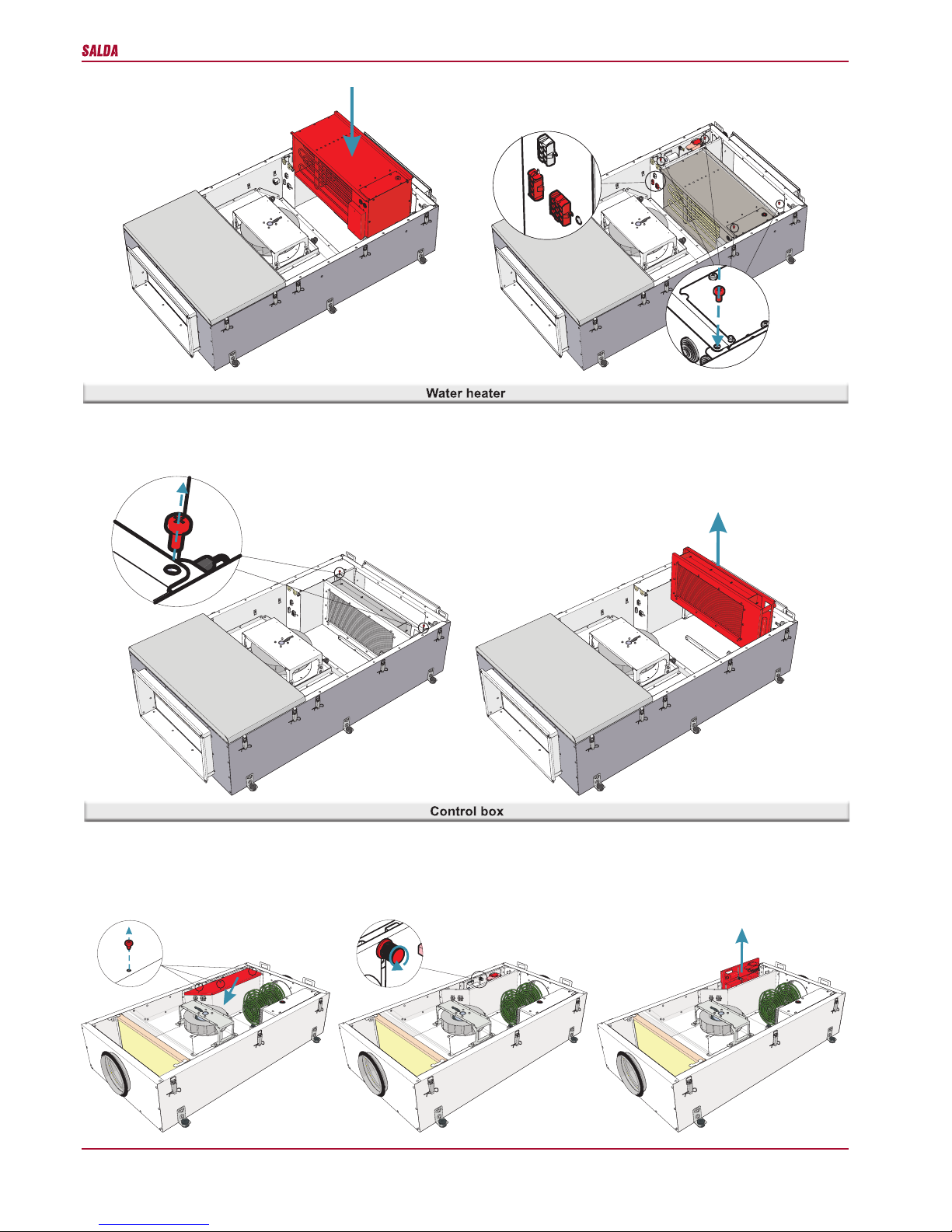 SALDA

Water heater

Control box