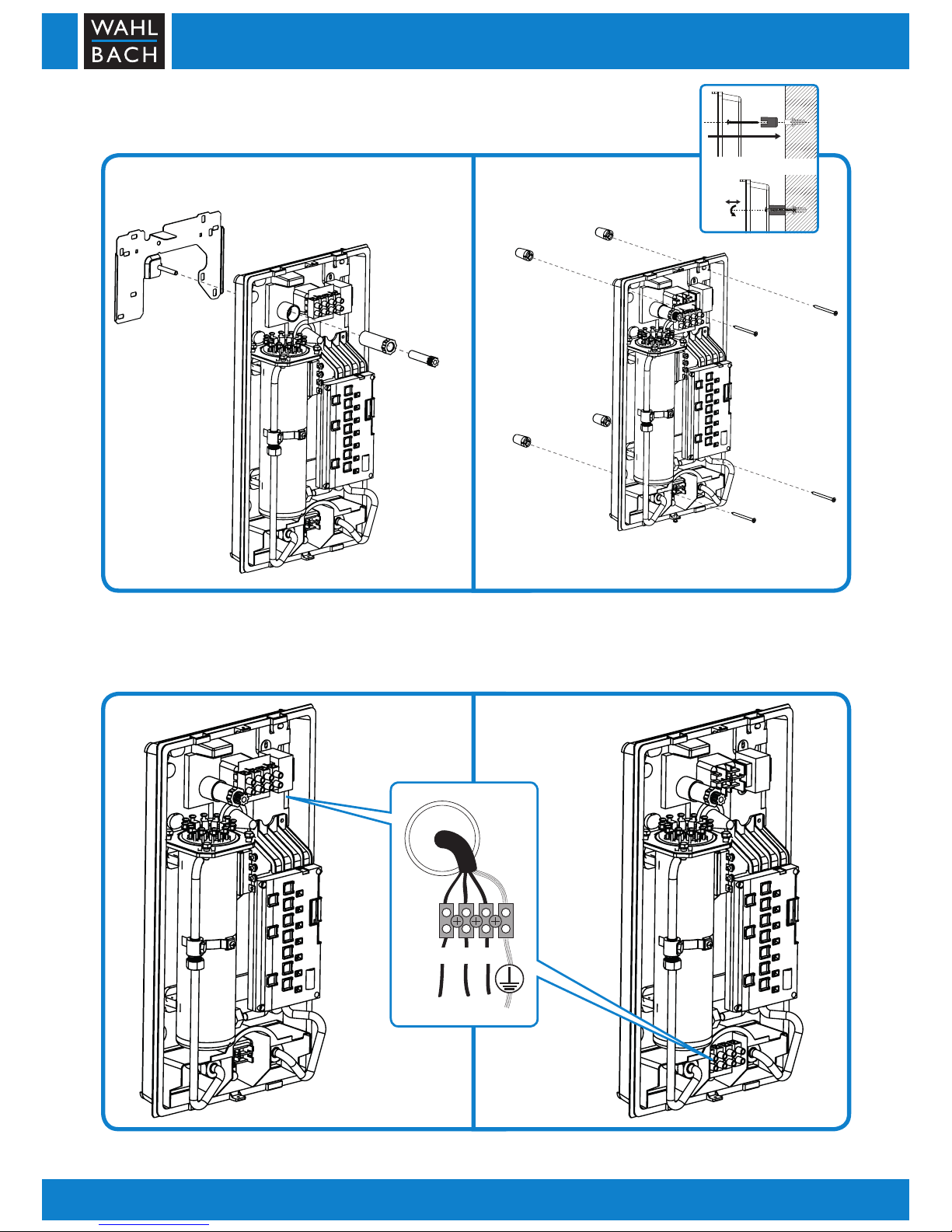 WAHL
BACH