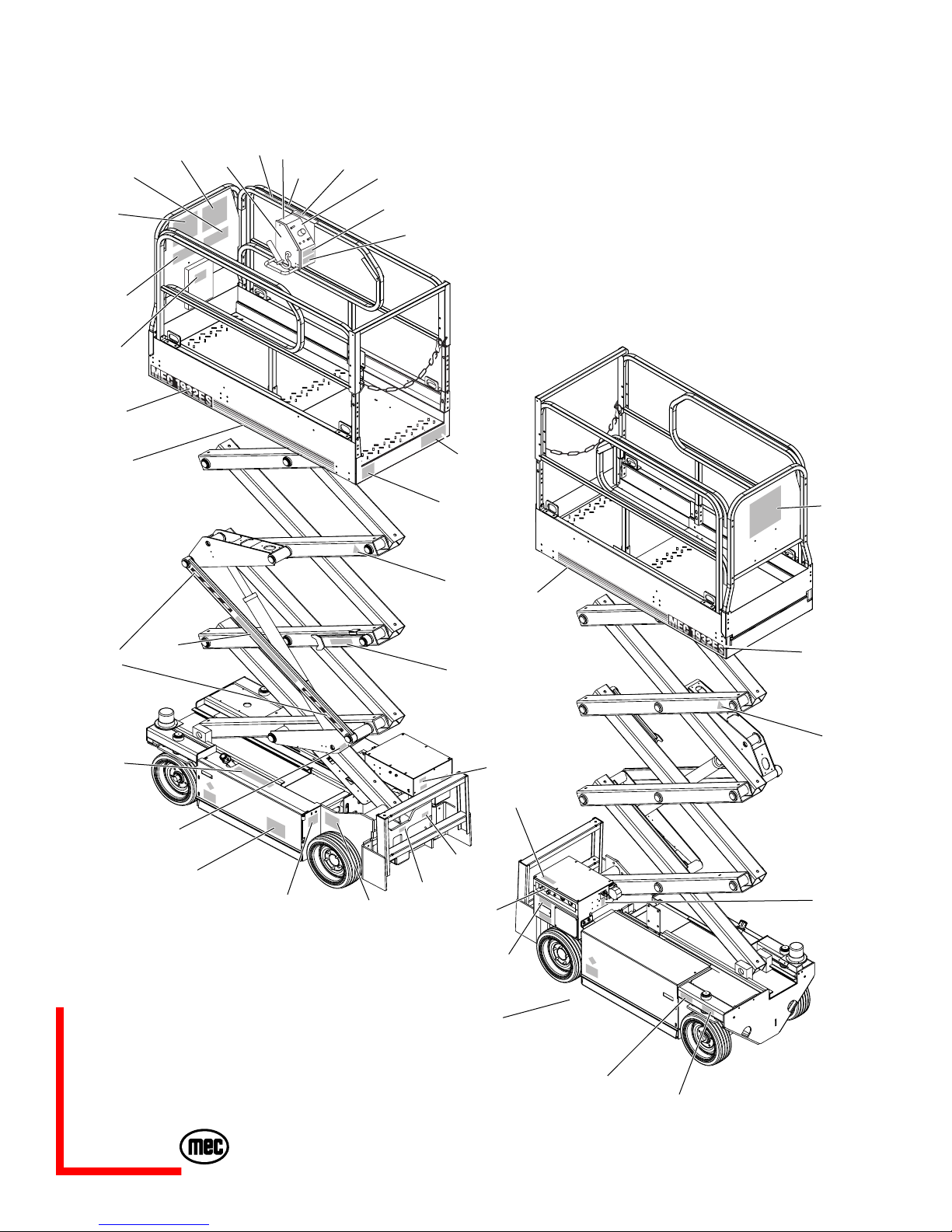 MEC 1932ES

MEC 1932ES

mec