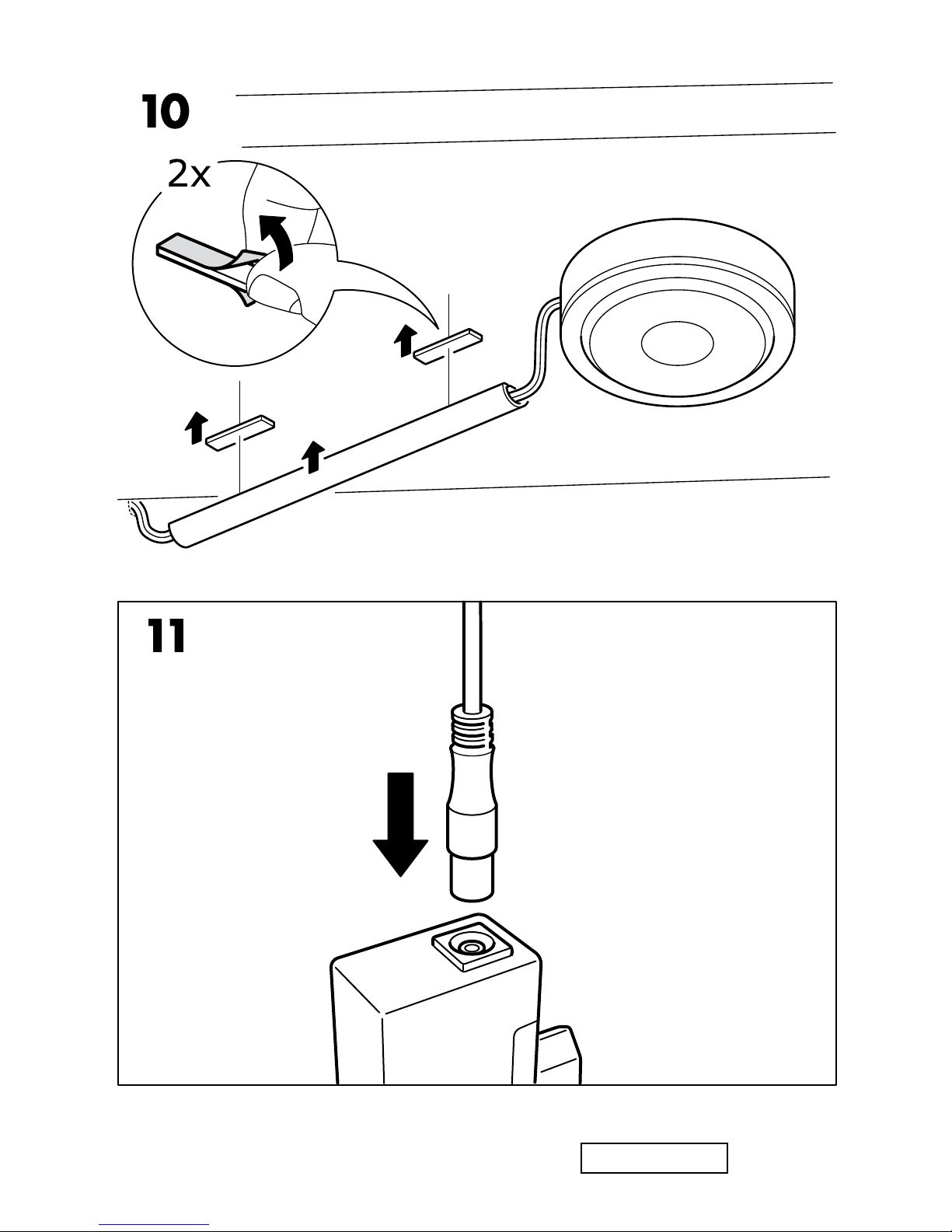 10

2x

11