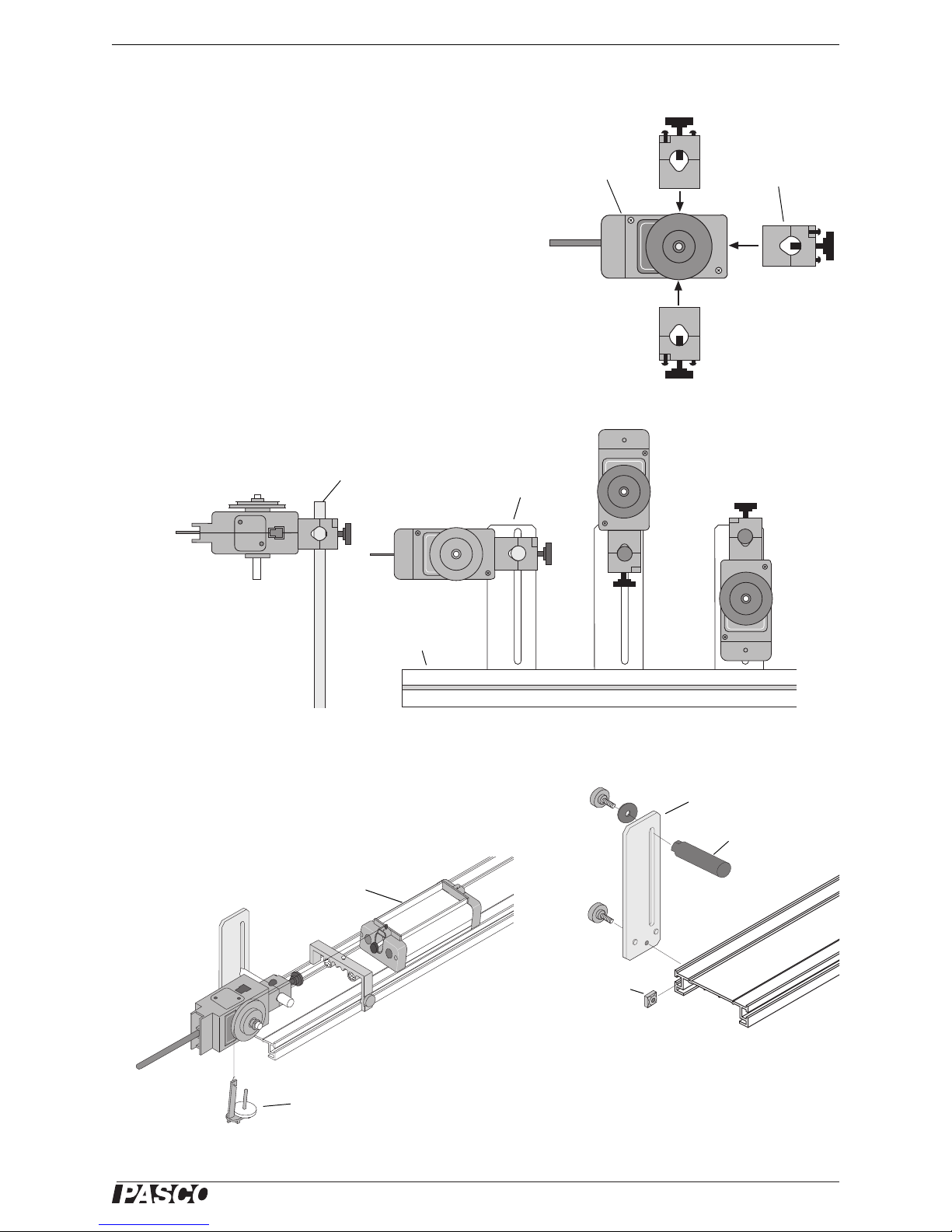 PASCO