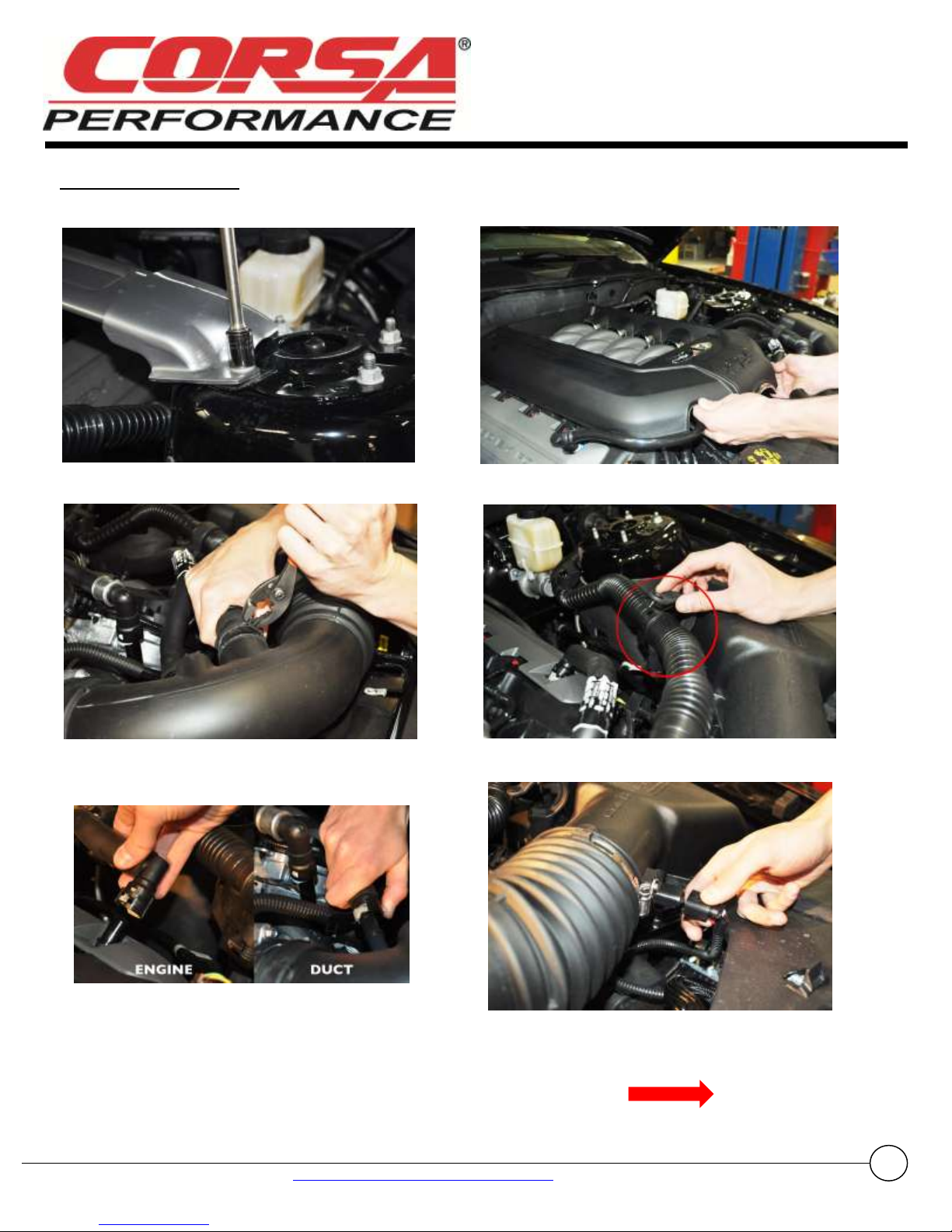 CORSA®
PERFORMANCE

ENGINE

DUCT