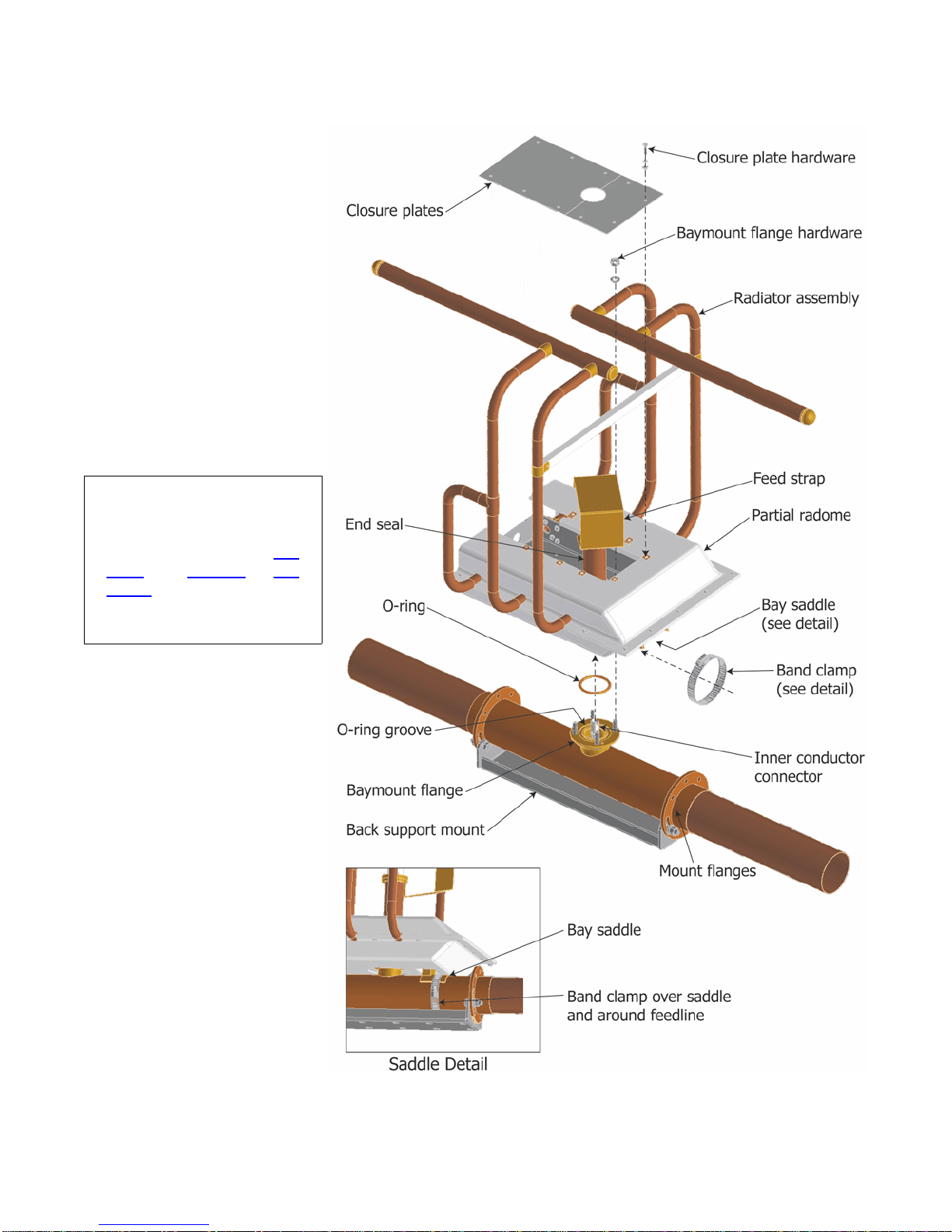 Closure plate hardware

Closure plates

Baymount flange hardware

Radiator assembly

Feed strap

Partial radome

End seal

O-ring

Bay saddle
(see detail)

Band clamp
(see detail)

O-ring groove

Inner conductor
connector

Baymount flange

Back support mount

Mount flanges

Bay saddle

Band clamp over saddle
and around feedline

Saddle Detail