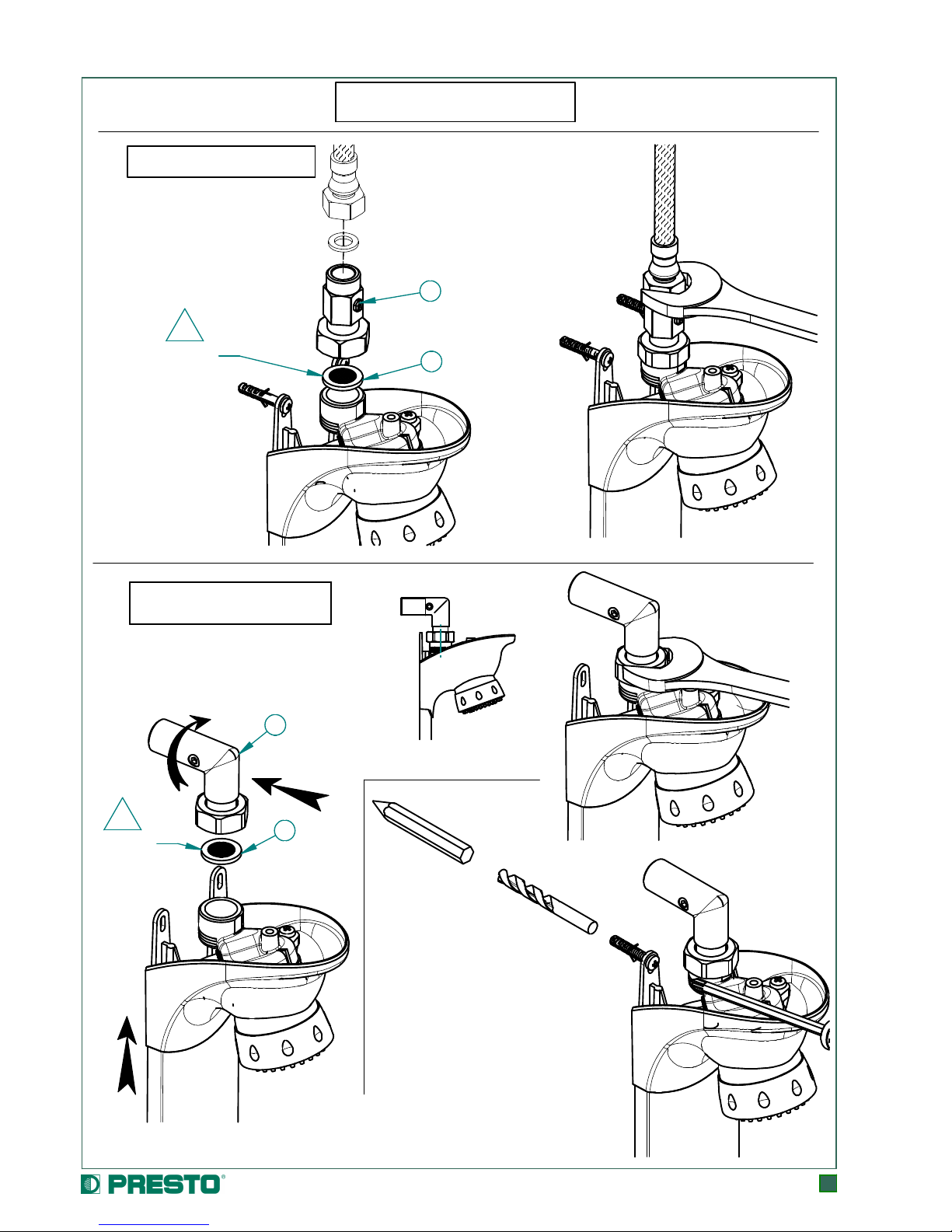 PRESTO®