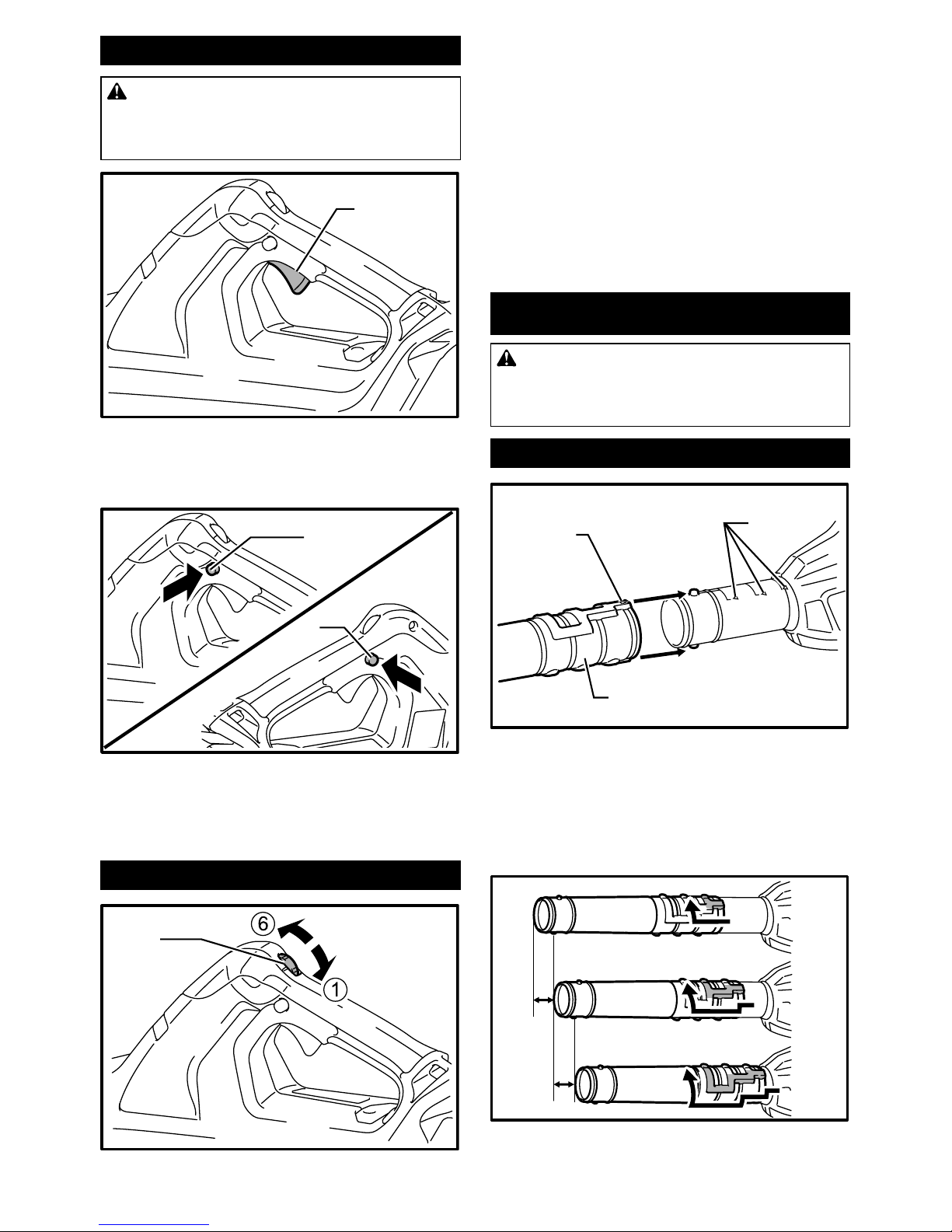 6

1