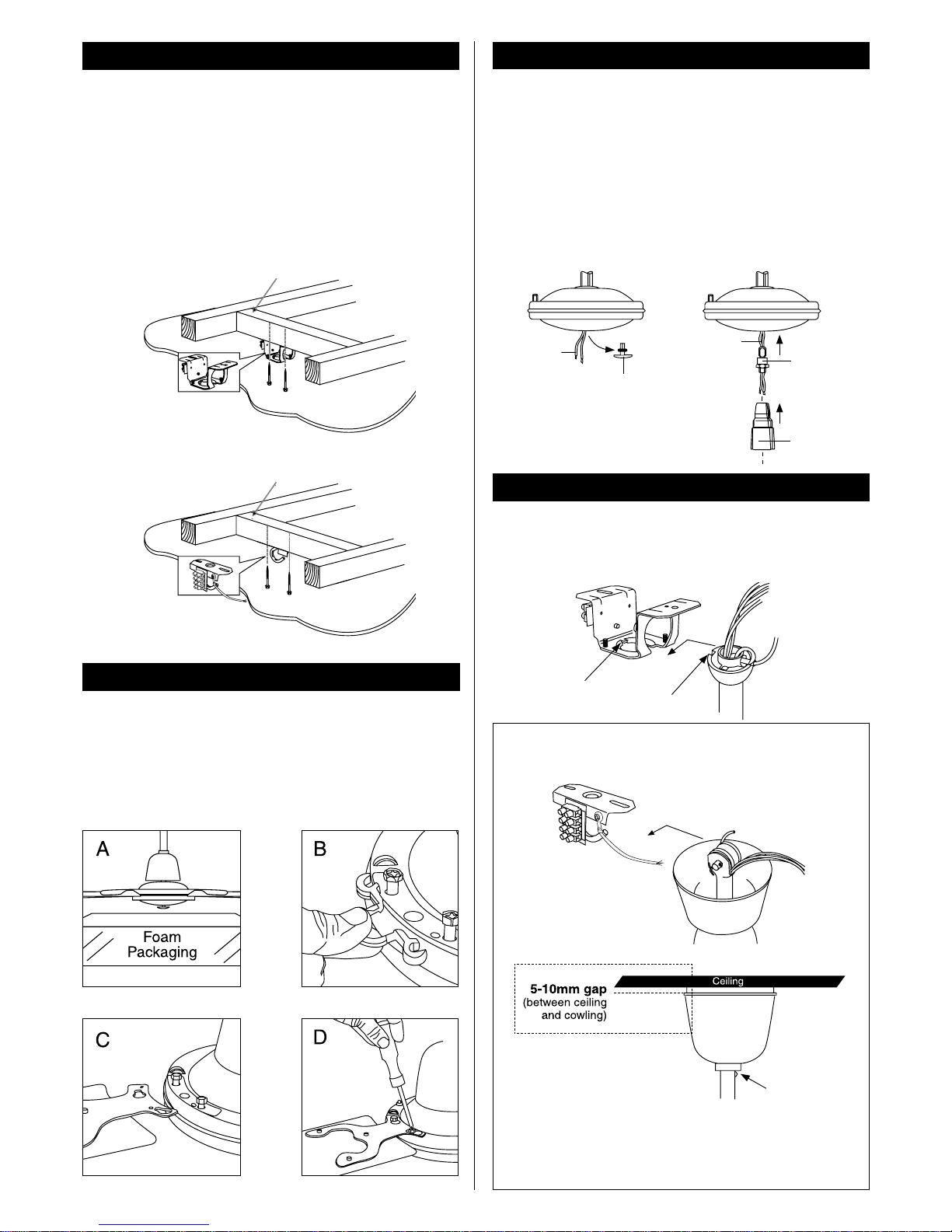 A

Foam Packaging

B

C

D

5-10mm gap (between ceiling and cowling)

Ceiling