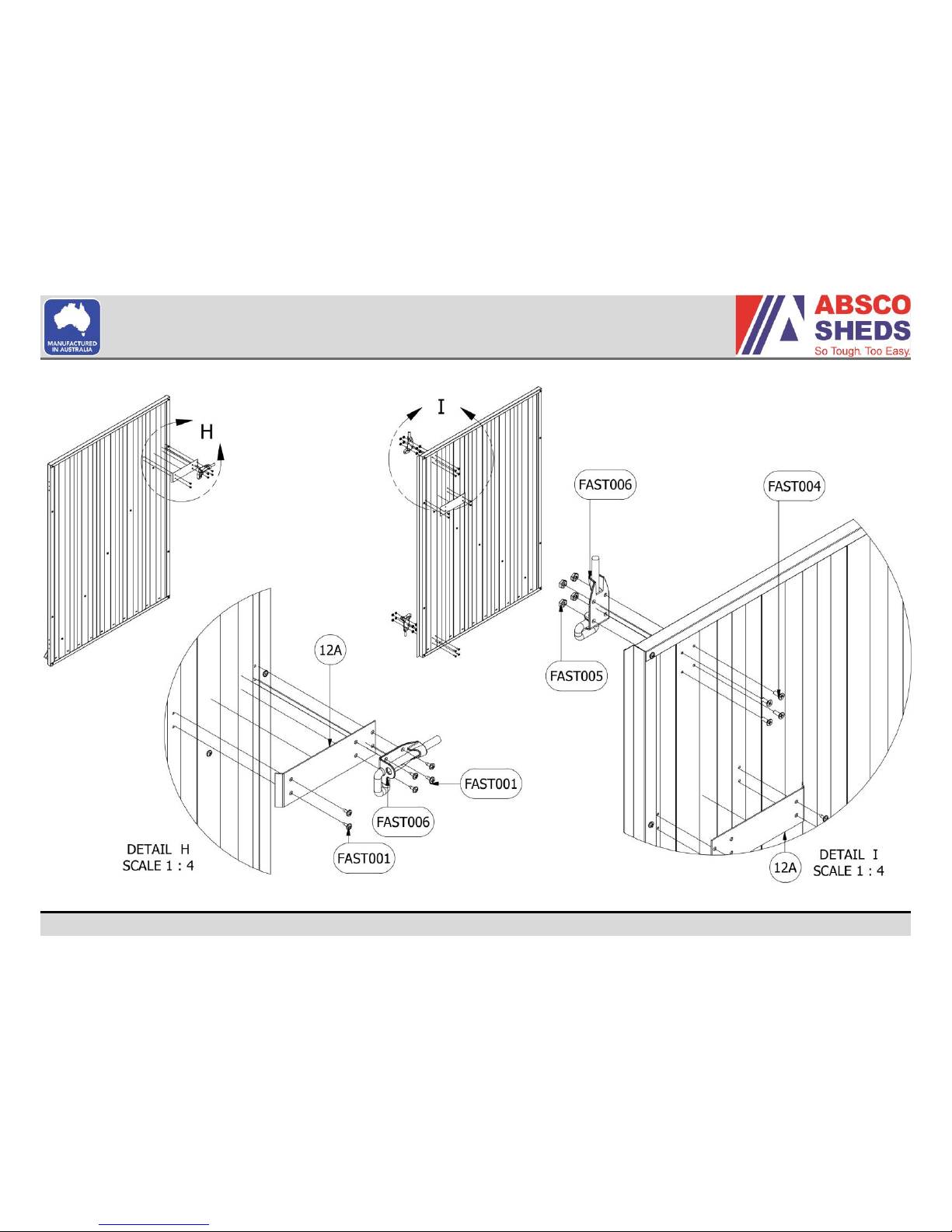 MANUFACTURED IN AUSTRALIA

ABSCO SHEDS
So Tough. Too Easy.

H

I

FAST006

FAST004

FAST005

12A

FAST001

FAST006

FAST001

DETAIL H
SCALE 1 : 4

12A

DETAIL I
SCALE 1 : 4