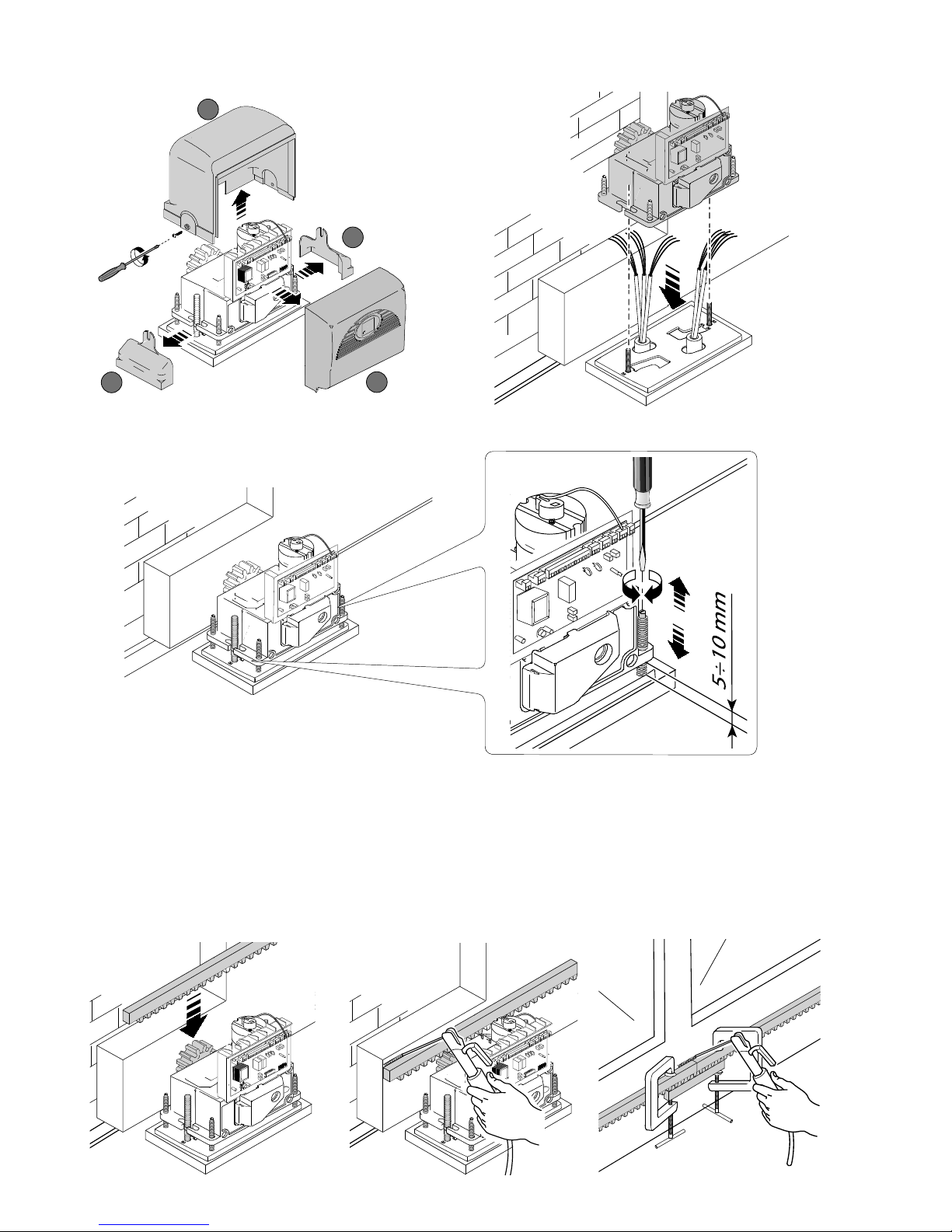 5÷10 mm