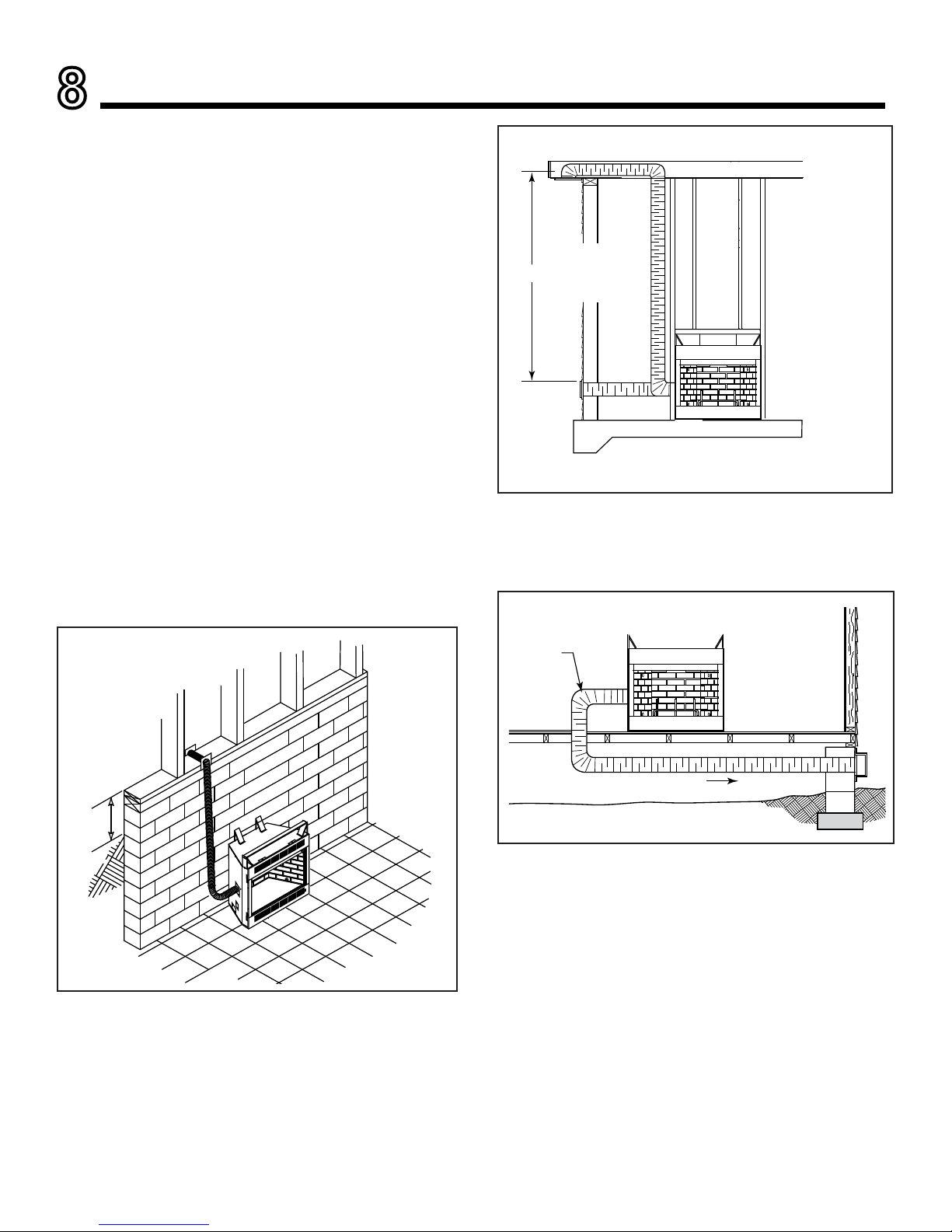 8