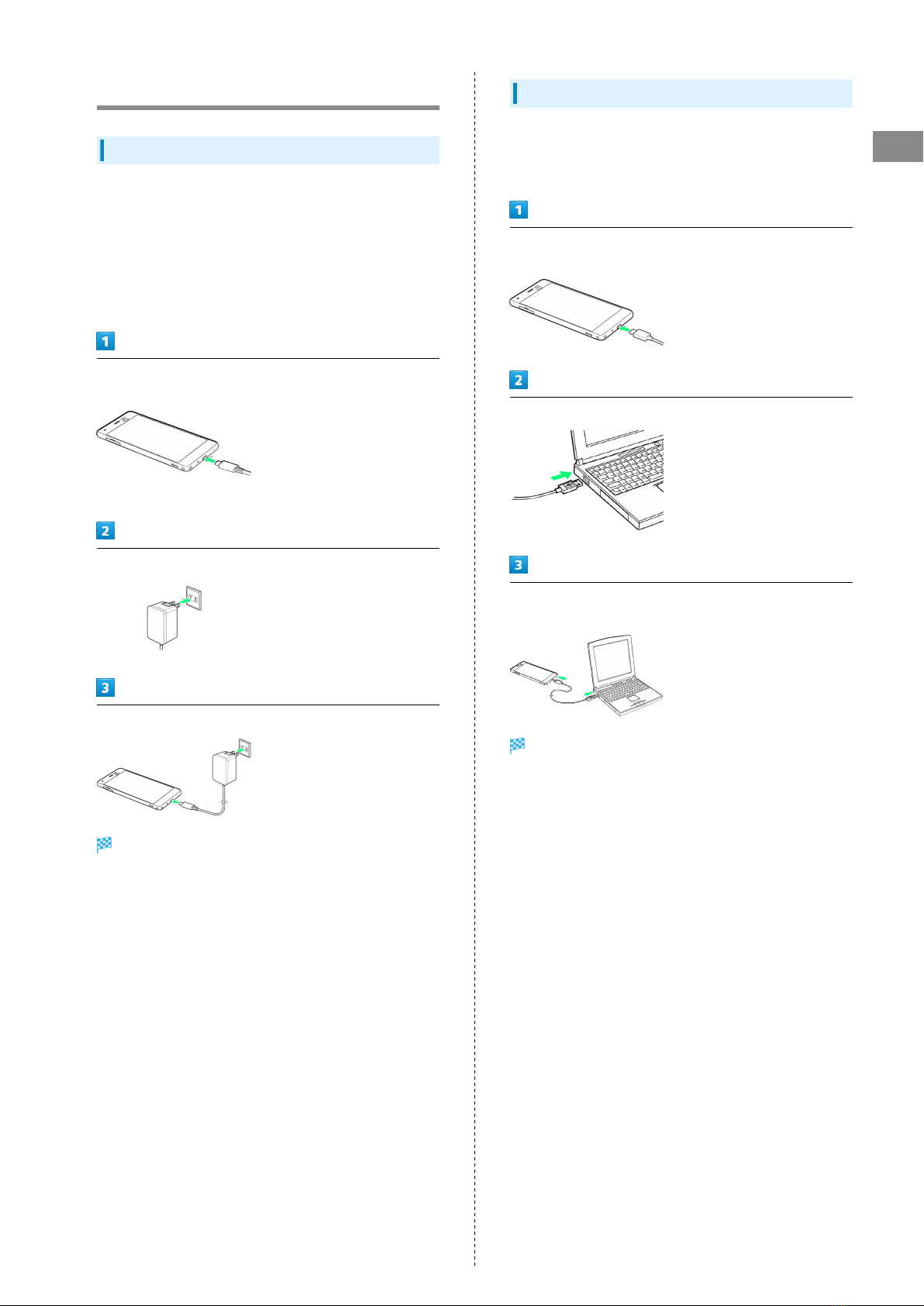 1

2

3

1

2

3