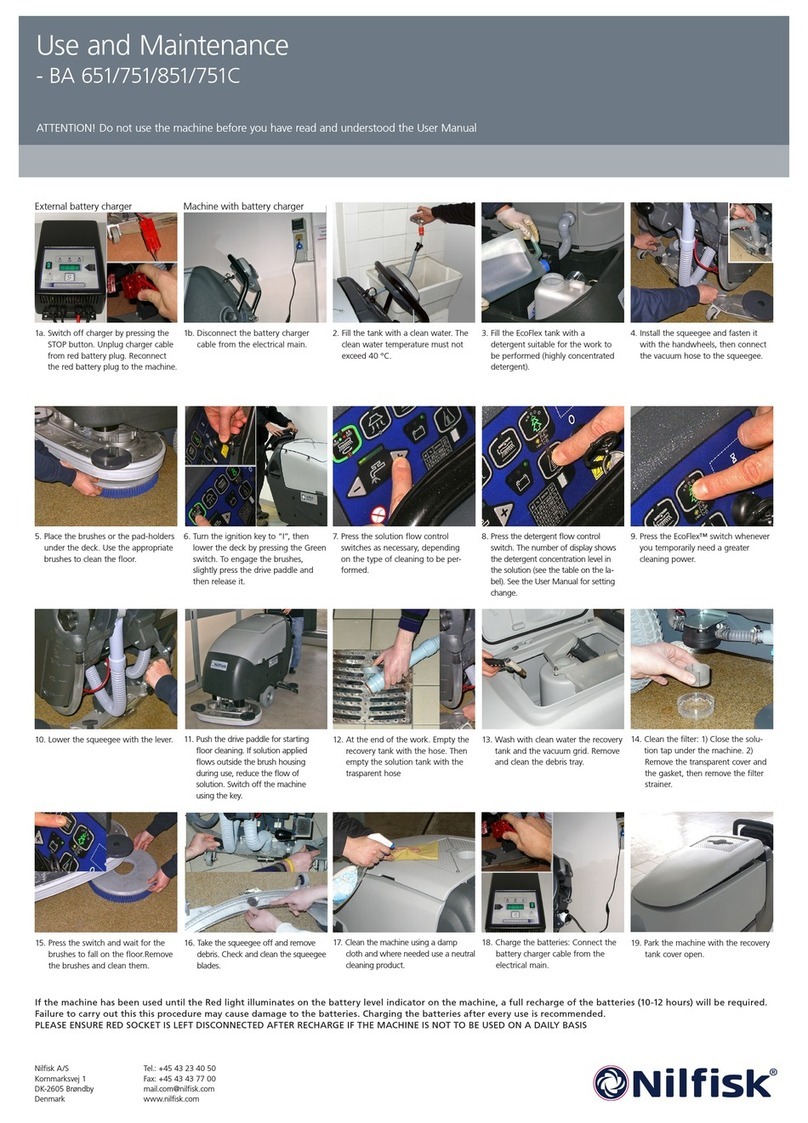 Use and Maintenance
- BA 651/751/851/751C

ATTENTION! Do not use the machine before you have read and understood the User Manual

External battery charger

Machine with battery charger

1a. Switch off charger by pressing the STOP button. Unplug charger cable from red battery plug. Reconnect the red battery plug to the machine.

1b. Disconnect the battery charger cable from the electrical main.

2. Fill the tank with a clean water. The clean water temperature must not exceed 40 °C.

3. Fill the EcoFlex tank with a detergent suitable for the work to be performed (highly concentrated detergent).

4. Install the squeegee and fasten it with the handwheels, then connect the vacuum hose to the squeegee.

5. Place the brushes or the pad-holders under the deck. Use the appropriate brushes to clean the floor.

6. Turn the ignition key to "I", then lower the deck by pressing the Green switch. To engage the brushes, slightly press the drive paddle and then release it.

7. Press the solution flow control switches as necessary, depending on the type of cleaning to be performed.

8. Press the detergent flow control switch. The number of display shows the detergent concentration level in the solution (see the table on the label). See the User Manual for setting change.

9. Press the EcoFlex™ switch whenever you temporarily need a greater cleaning power.

10. Lower the squeegee with the lever.

11. Push the drive paddle for starting floor cleaning. If solution applied flows outside the brush housing during use, reduce the flow of solution. Switch off the machine using the key.

12. At the end of the work. Empty the recovery tank with the hose. Then empty the solution tank with the trasparent hose

13. Wash with clean water the recovery tank and the vacuum grid. Remove and clean the debris tray.

14. Clean the filter: 1) Close the solution tap under the machine. 2) Remove the transparent cover and the gasket, then remove the filter strainer.

15. Press the switch and wait for the brushes to fall on the floor.Remove the brushes and clean them.

16. Take the squeegee off and remove debris. Check and clean the squeegee blades.

17. Clean the machine using a damp cloth and where needed use a neutral cleaning product.

18. Charge the batteries: Connect the battery charger cable from the electrical main.

19. Park the machine with the recovery tank cover open.

If the machine has been used until the Red light illuminates on the battery level indicator on the machine, a full recharge of the batteries (10-12 hours) will be required. Failure to carry out this this procedure may cause damage to the batteries. Charging the batteries after every use is recommended.
PLEASE ENSURE RED SOCKET IS LEFT DISCONNECTED AFTER RECHARGE IF THE MACHINE IS NOT TO BE USED ON A DAILY BASIS

Nilfisk A/S
Kornmarksvej 1
DK-2605 Brøndby
Denmark

Tel.: +45 43 23 40 50
Fax: +45 43 43 77 00
mail.com@nilfisk.com
www.nilfisk.com

Nilfisk®