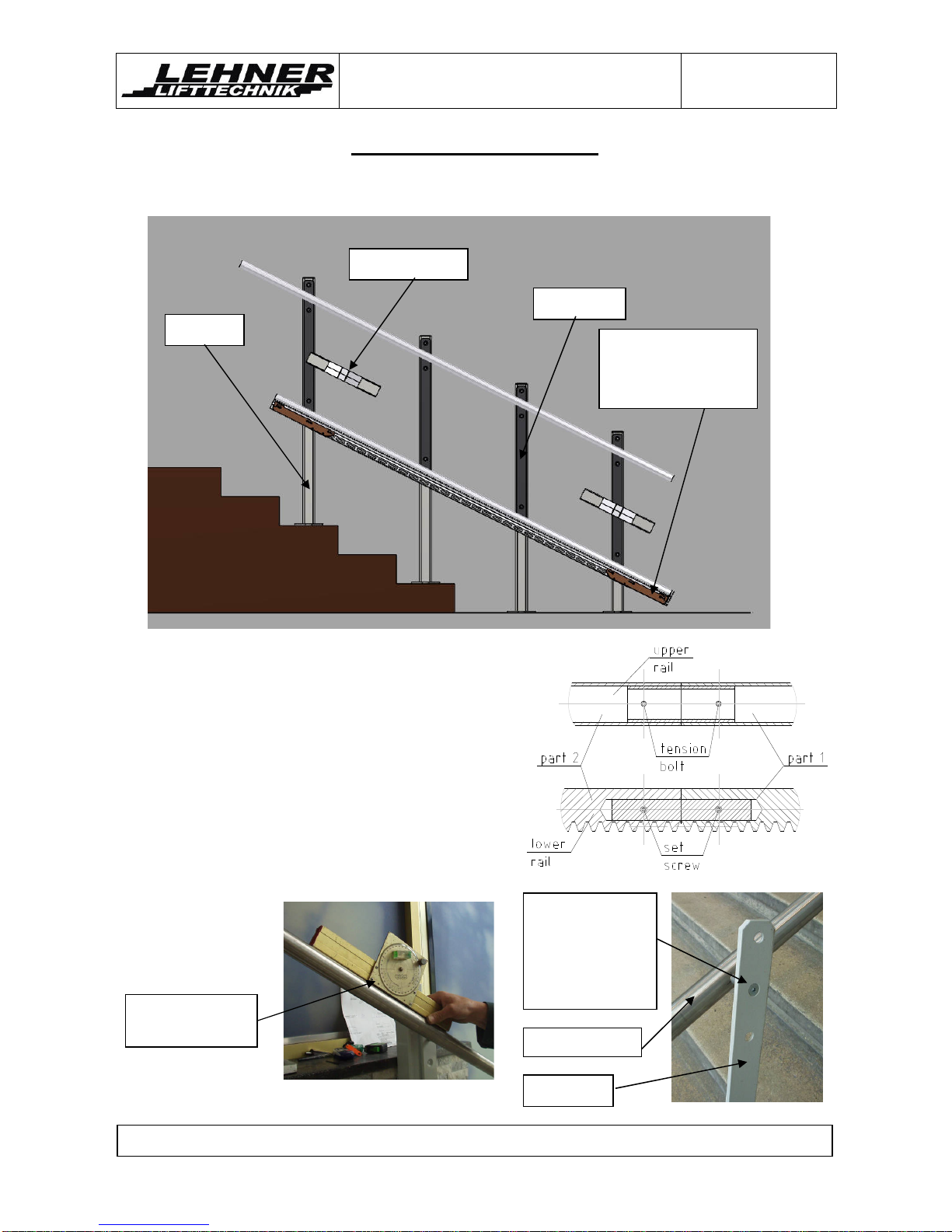 LEHNER LIFTTECHNIK

upper rail

tension bolt

part 2

part 1

lower rail

set screw