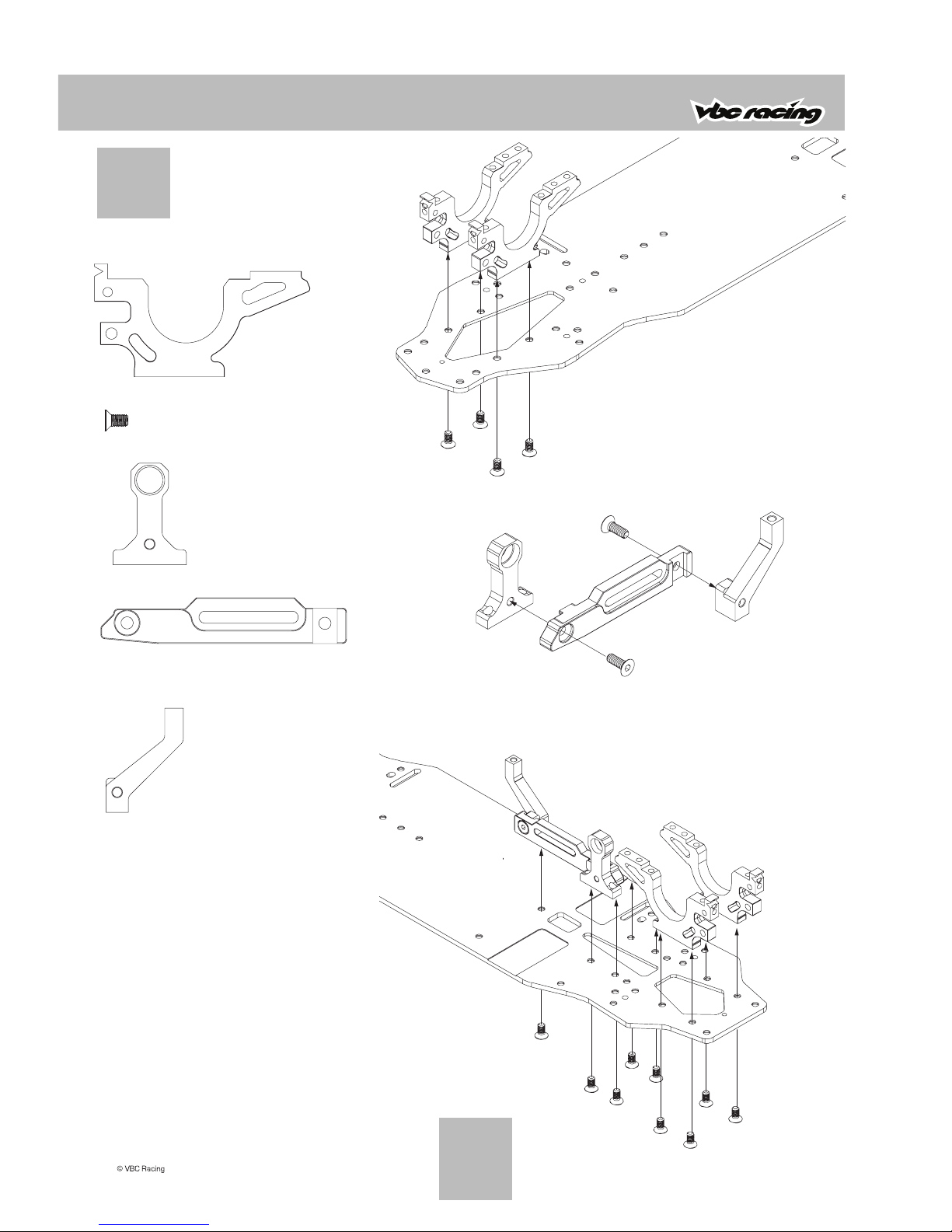 vbc racing

© VBC Racing