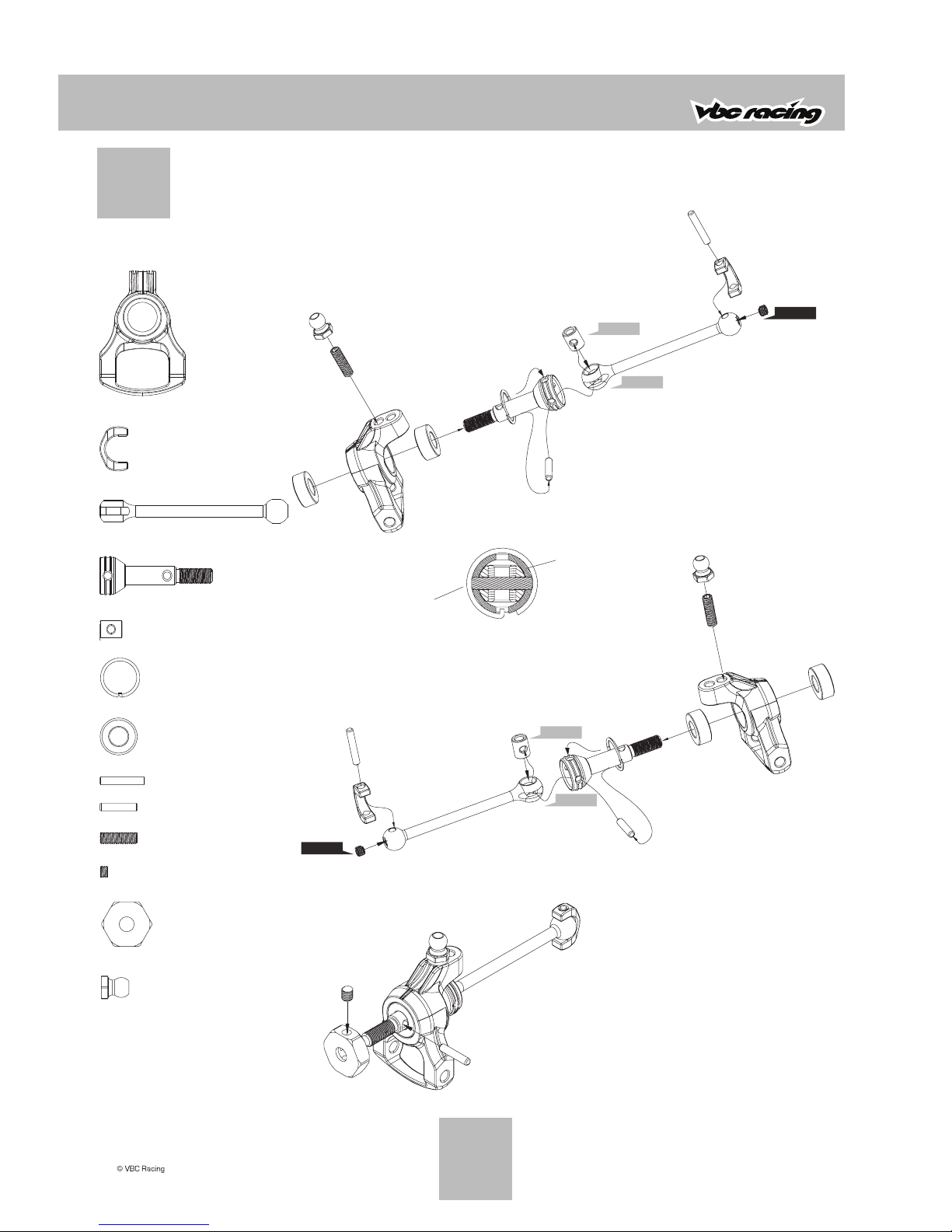 vbc racing

© VBC Racing