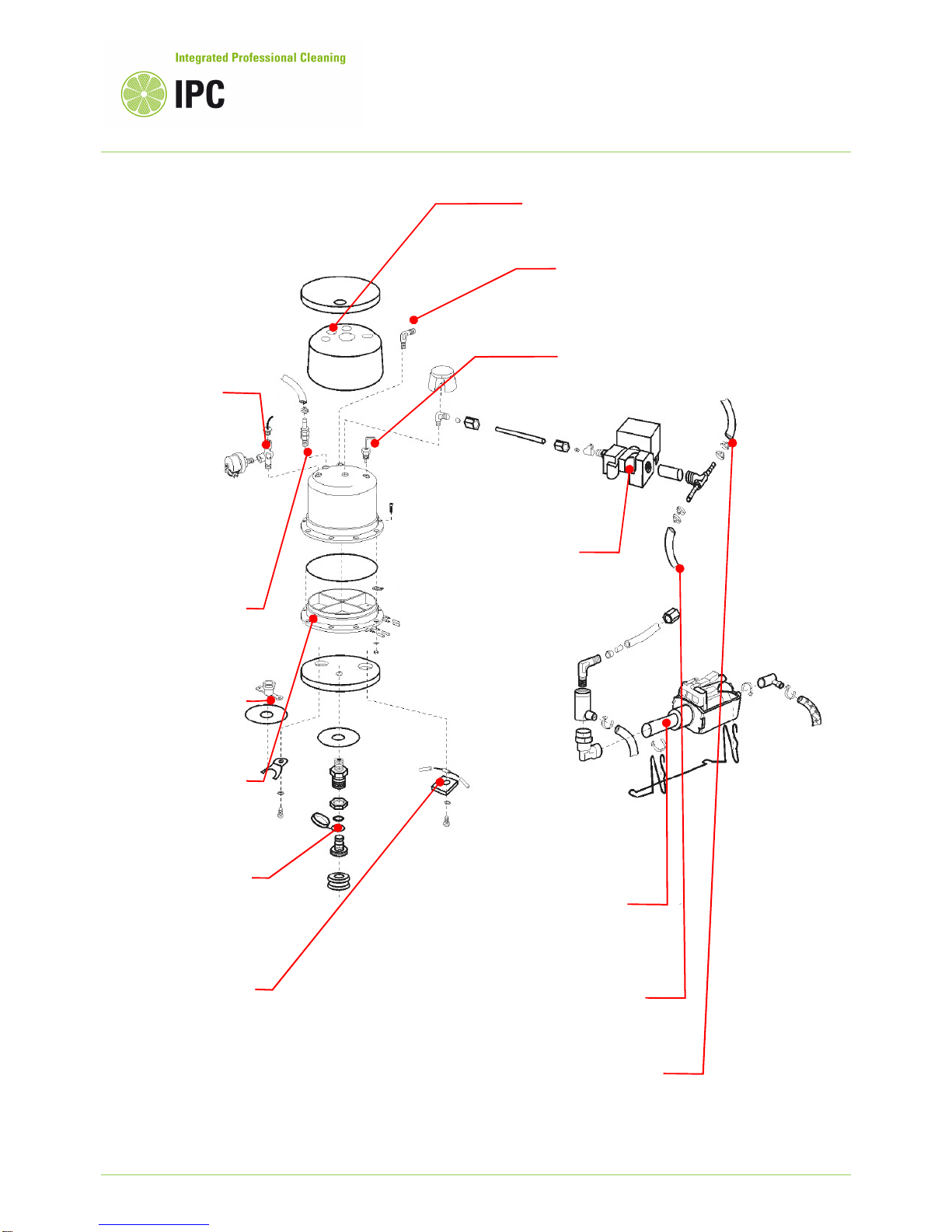 Integrated Professional Cleaning
IPC