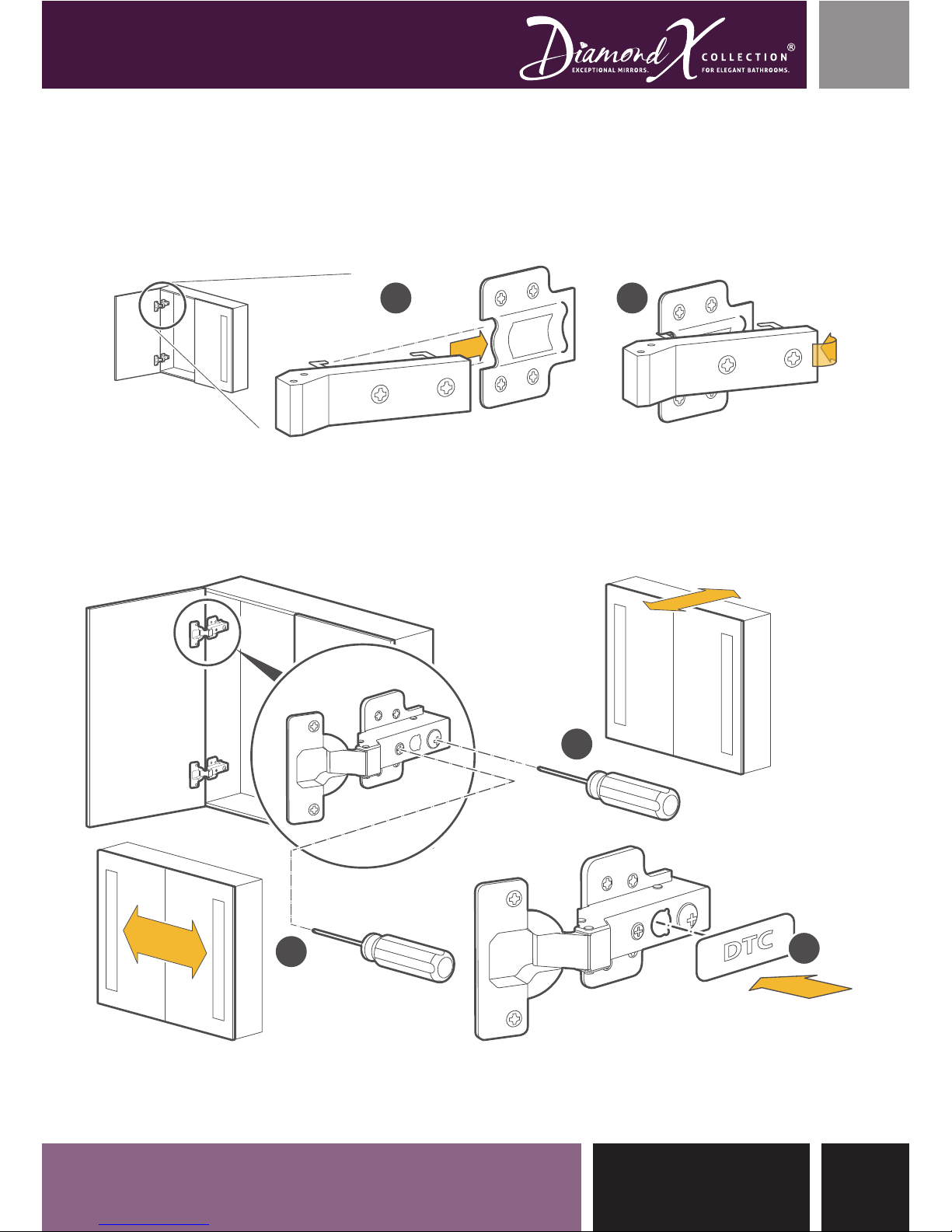 Diamond X COLLECTION®
EXCEPTIONAL MIRRORS. FOR ELEGANT BATHROOMS.

DTC