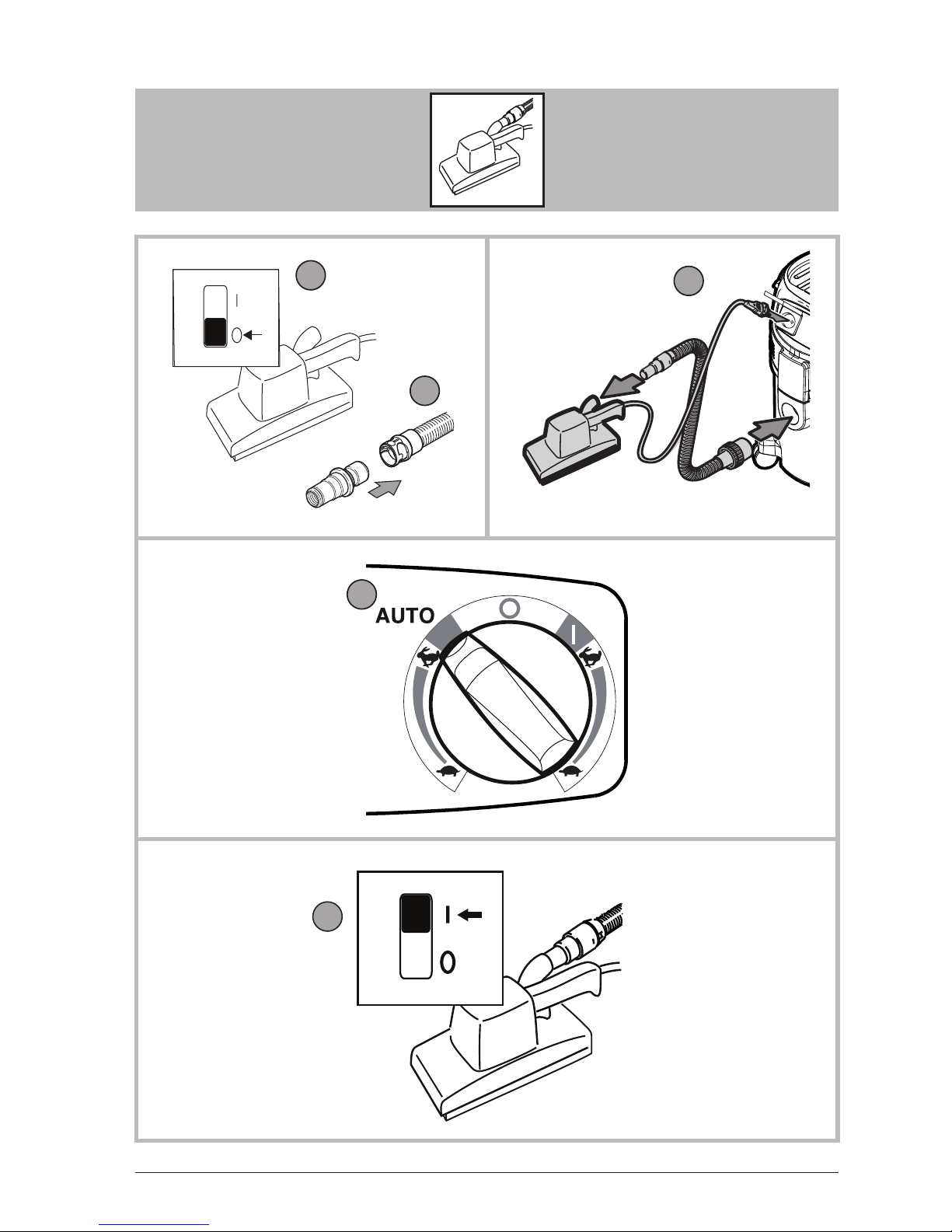 I
O

AUTO
O
I

I
O