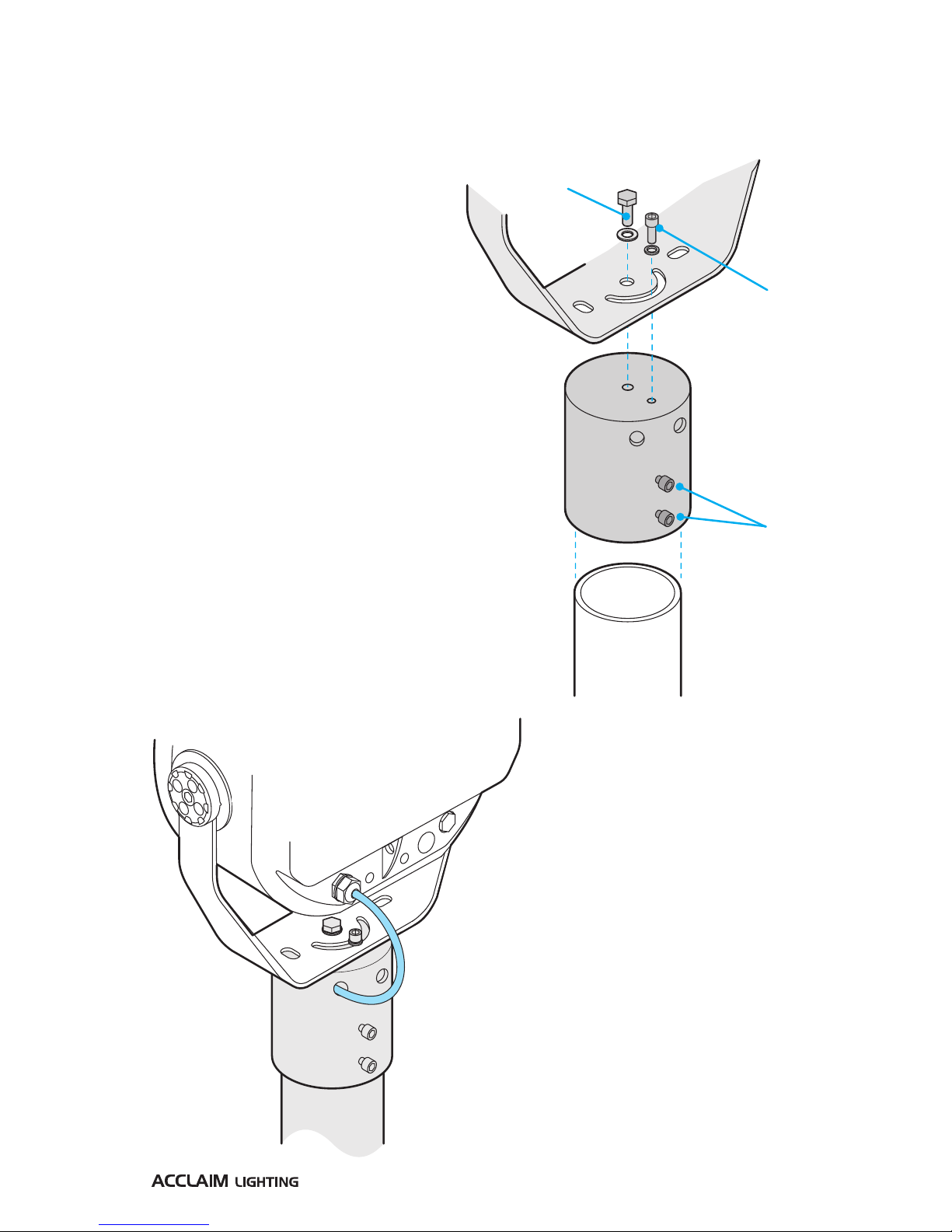 ACCLAIM LIGHTING